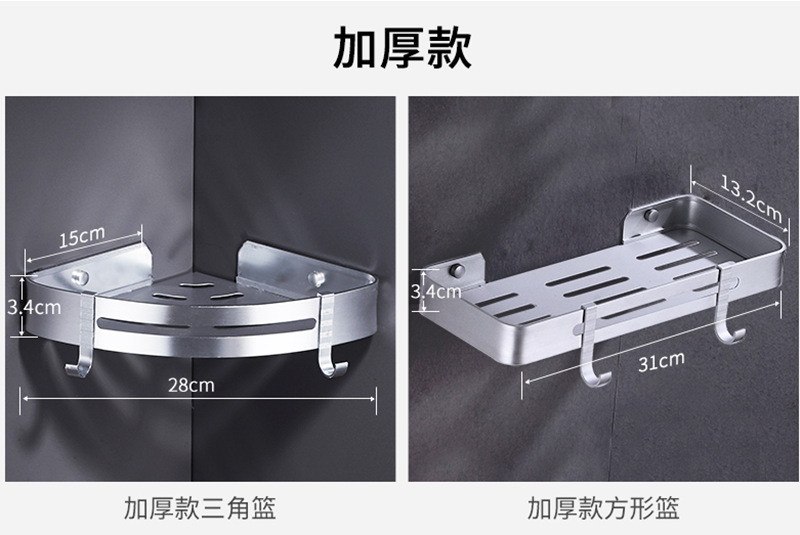 加厚款

15cm
3.4cm
28cm

加厚款三角篮

13.2cm
3.4cm
31cm

加厚款方形篮