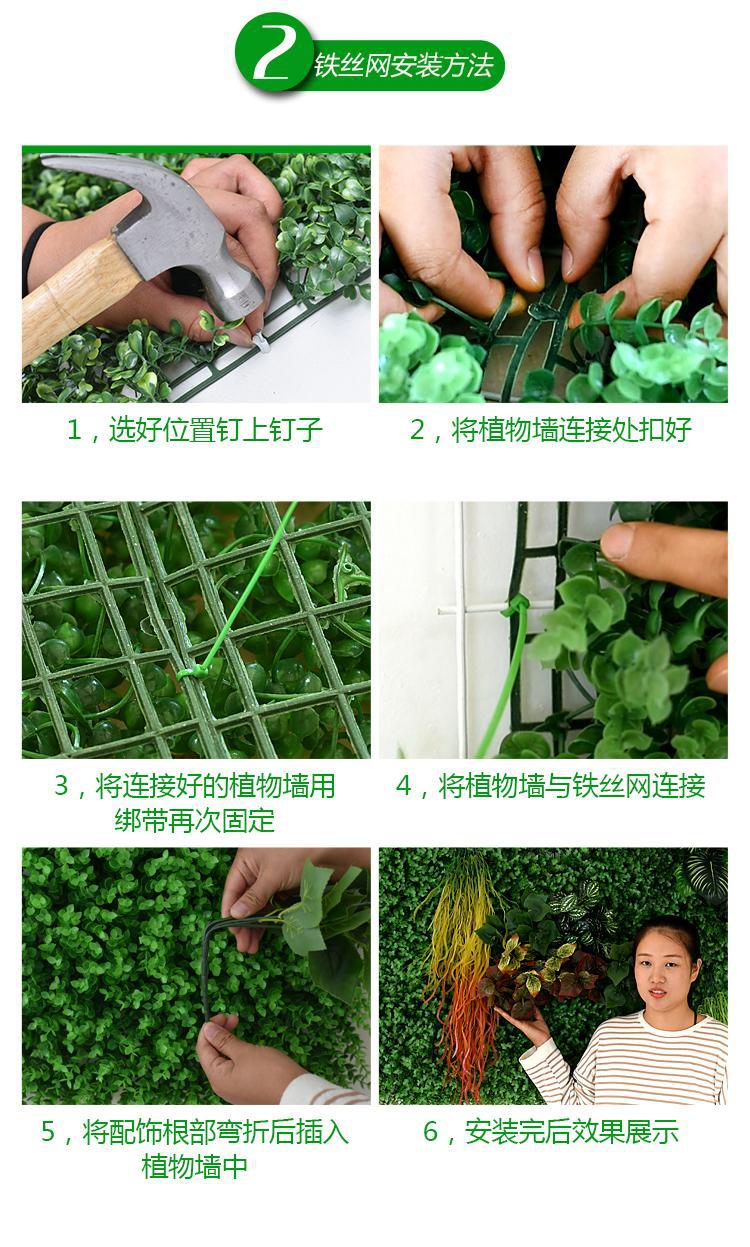 2 铁丝网安装方法

1，选好位置钉上钉子

2，将植物墙连接处扣好

3，将连接好的植物墙用绑带再次固定

4，将植物墙与铁丝网连接

5，将配饰根部弯折后插入植物墙中

6，安装完后效果展示