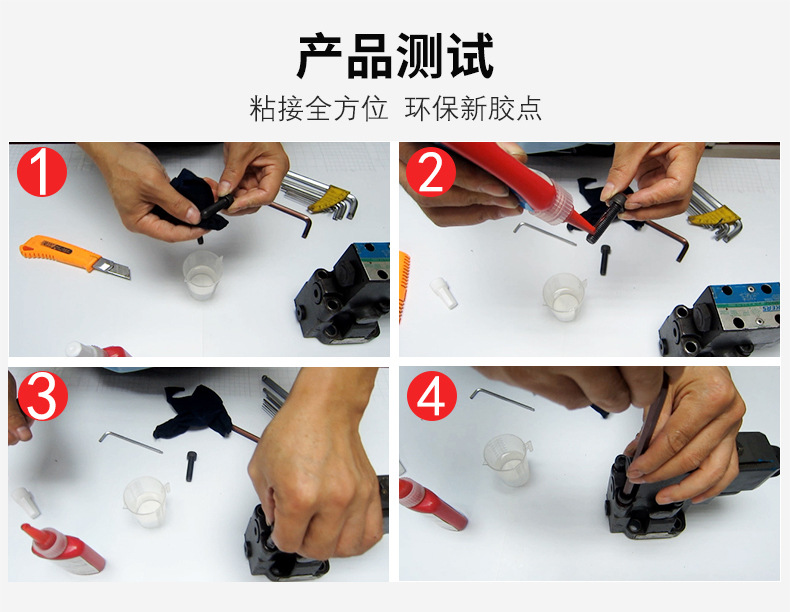 产品测试

粘接全方位 环保新胶点

1

2

3

4