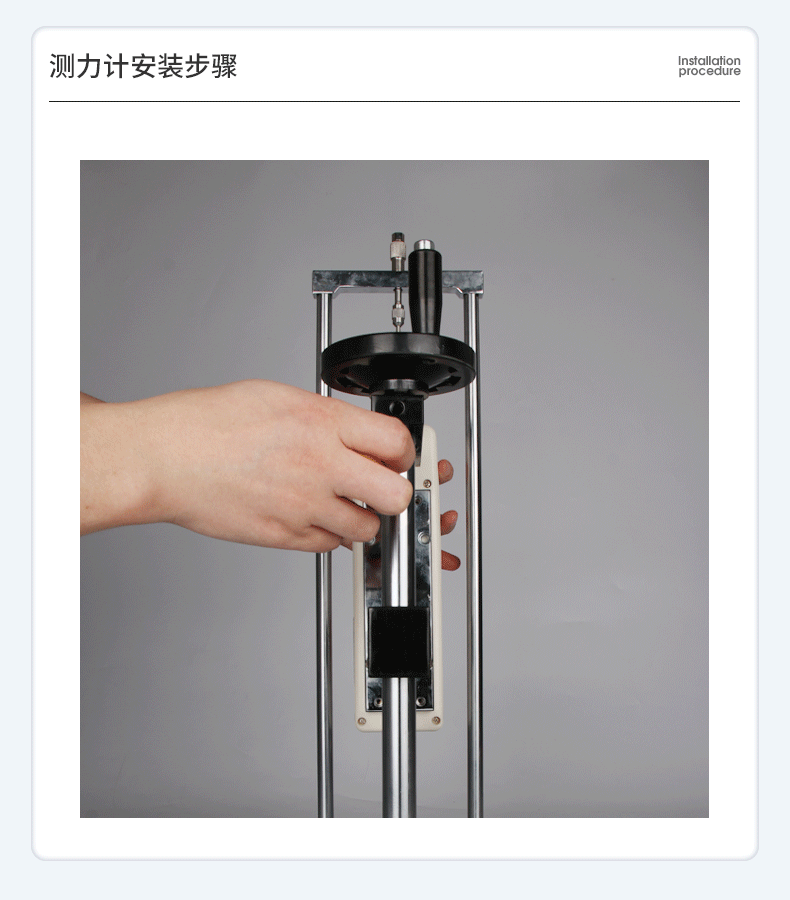 测力计安装步骤

Installation procedure