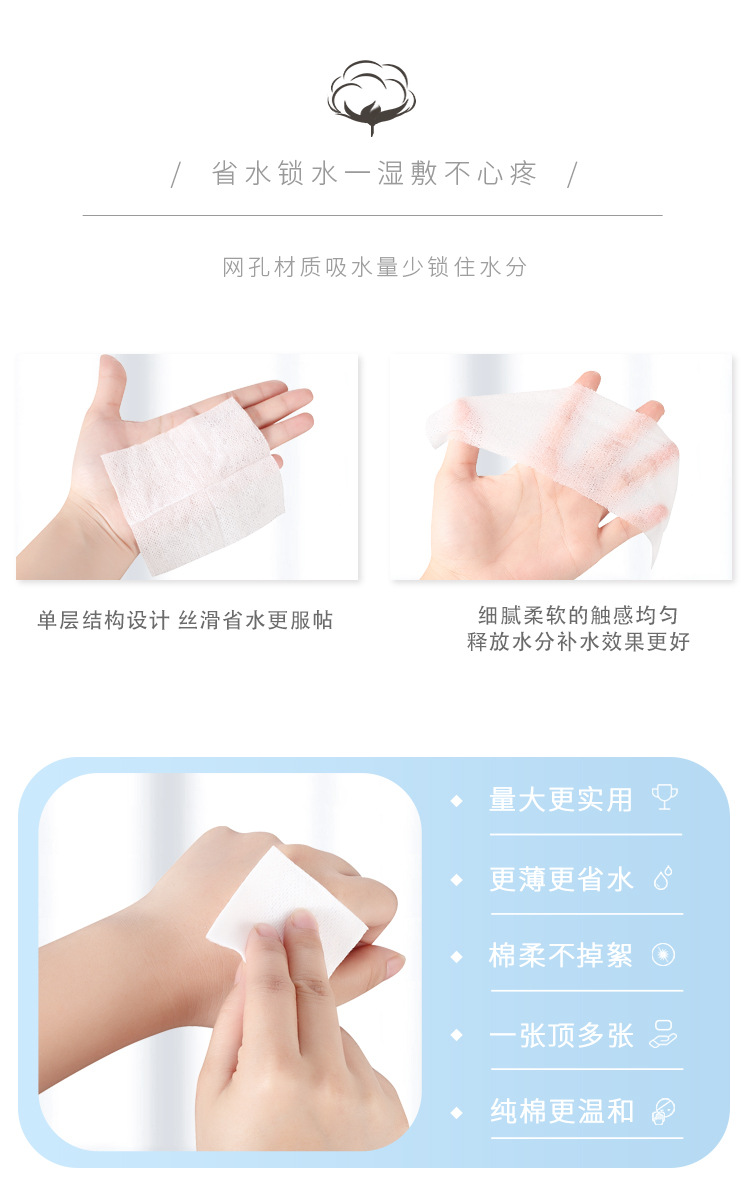 / 省水锁水一湿敷不心疼 /

网孔材质吸水量少锁住水分

单层结构设计 丝滑省水更服帖

细腻柔软的触感均匀
释放水分补水效果更好

◆ 量大更实用

◆ 更薄更省水

◆ 棉柔不掉絮

◆ 一张顶多张

◆ 纯棉更温和