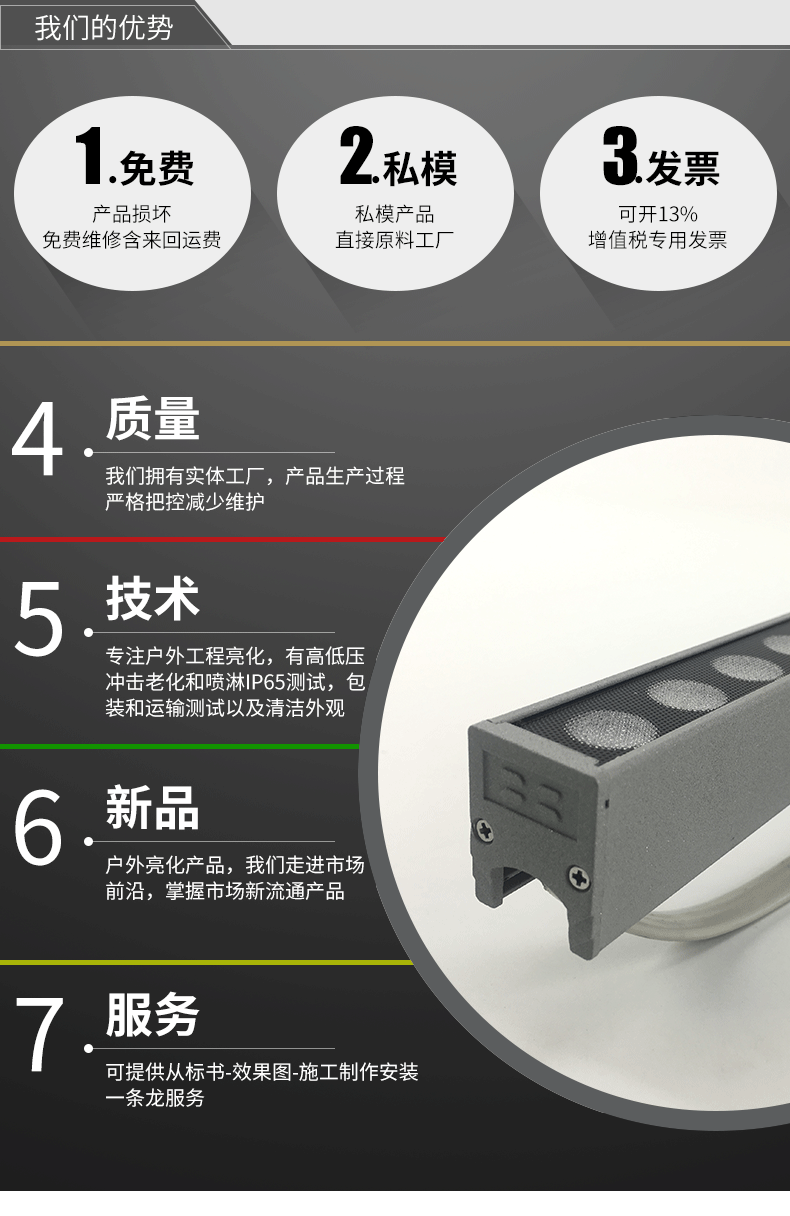 我们的优势

1.免费
产品损坏
免费维修含来回运费

2.私模
私模产品
直接原料工厂

3.发票
可开13%
增值税专用发票

4 质量
我们拥有实体工厂，产品生产过程严格把控减少维护

5 技术
专注户外工程亮化，有高低压冲击老化和喷淋IP65测试，包装和运输测试以及清洁外观

6 新品
户外亮化产品，我们走进市场前沿，掌握市场新流通产品

7 服务
可提供从标书-效果图-施工制作安装一条龙服务