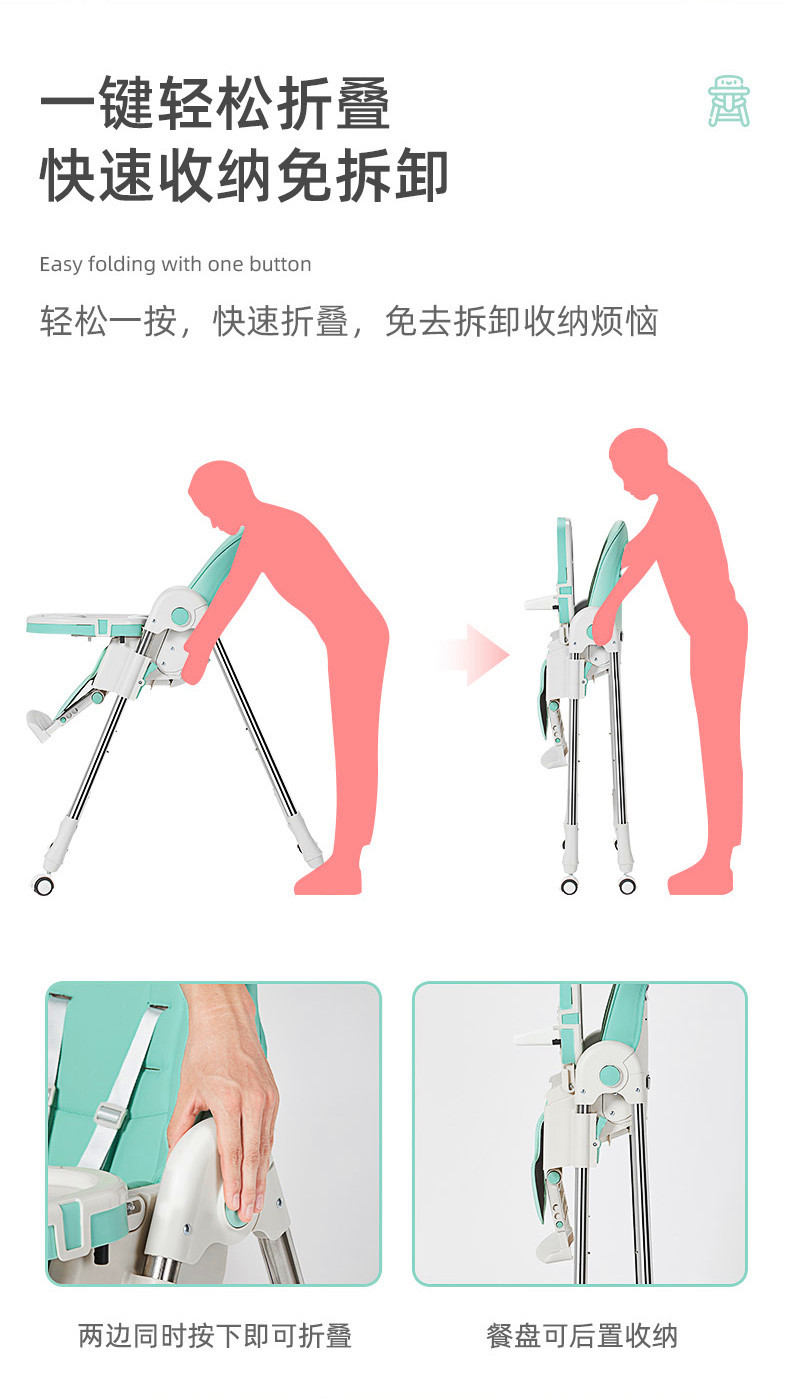 一键轻松折叠
快速收纳免拆卸

Easy folding with one button

轻松一按，快速折叠，免去拆卸收纳烦恼

两边同时按下即可折叠

餐盘可后置收纳