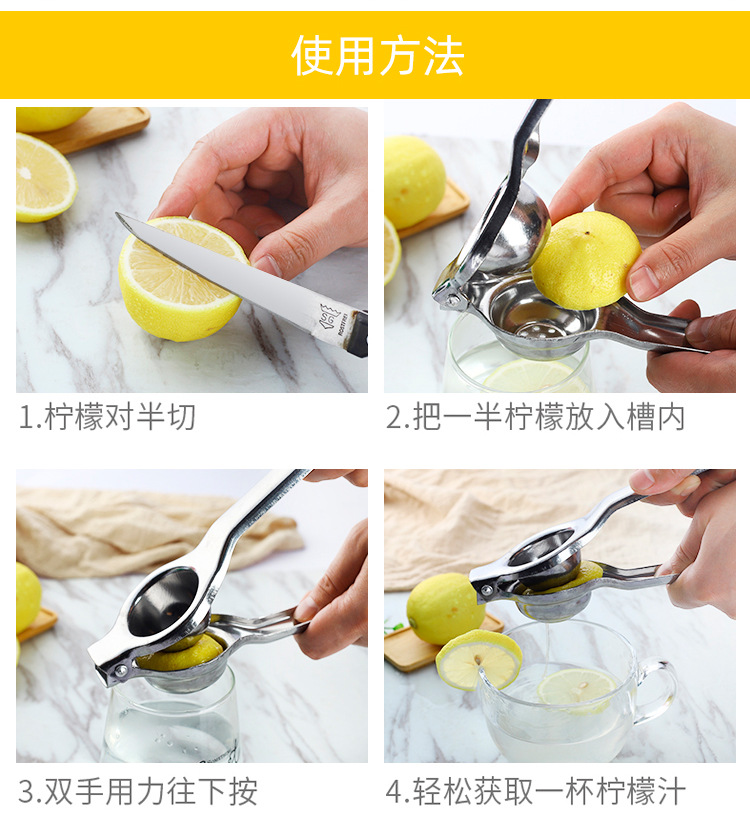 使用方法

1.柠檬对半切

2.把一半柠檬放入槽内

3.双手用力往下按

4.轻松获取一杯柠檬汁