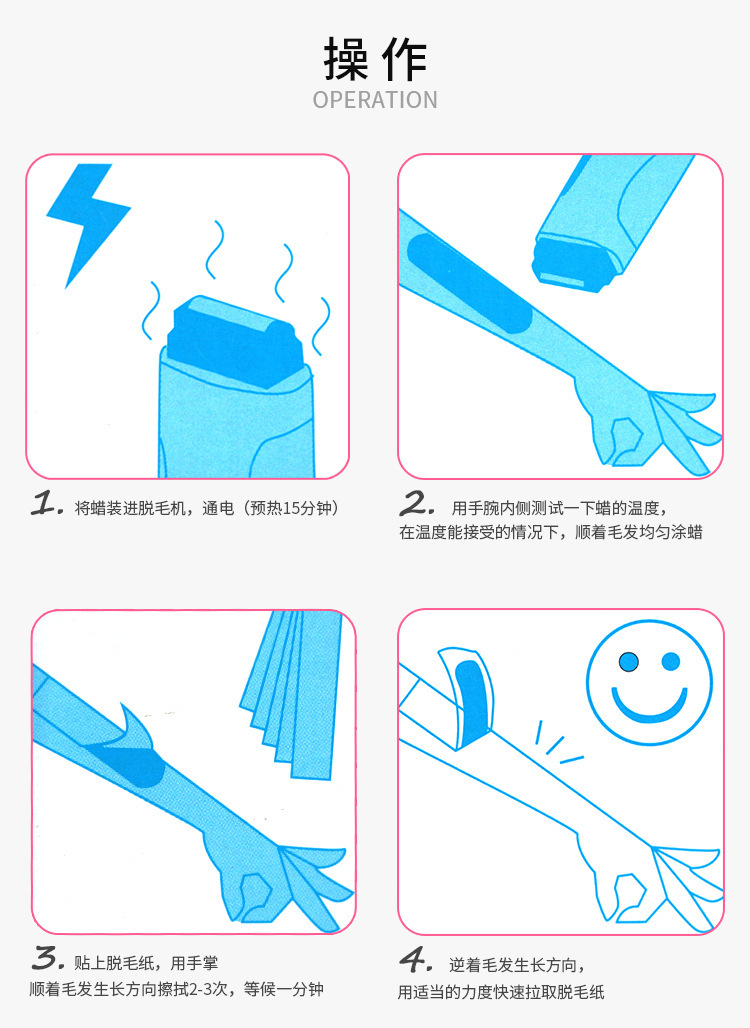 操作
OPERATION

1. 将蜡装进脱毛机，通电（预热15分钟）

2. 用手腕内侧测试一下蜡的温度，在温度能接受的情况下，顺着毛发均匀涂蜡

3. 贴上脱毛纸，用手掌顺着毛发生长方向擦拭2-3次，等候一分钟

4. 逆着毛发生长方向，用适当的力度快速拉取脱毛纸