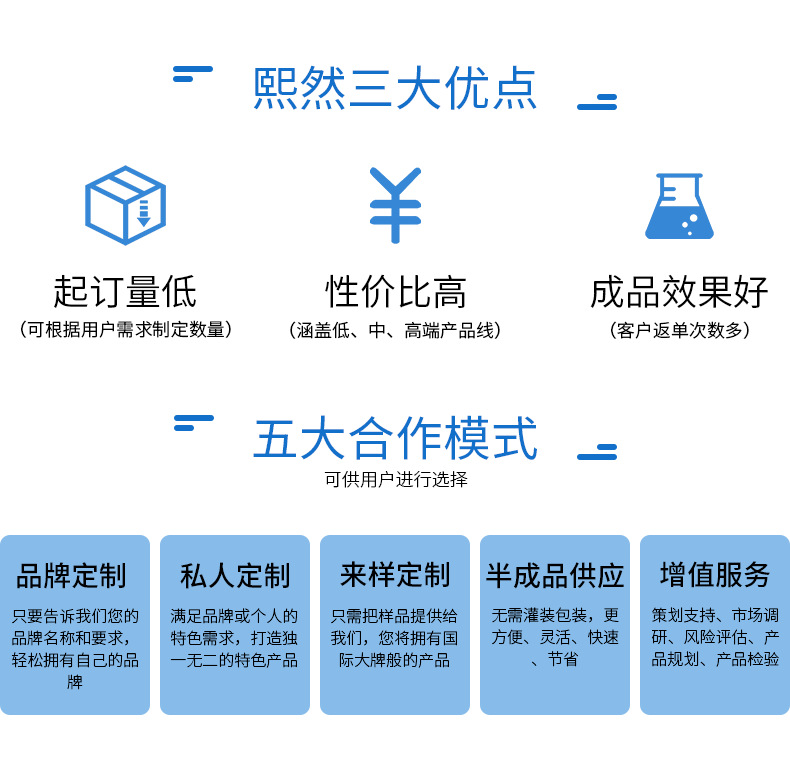 熙然三大优点

起订量低
（可根据用户需求制定数量）

性价比高
（涵盖低、中、高端产品线）

成品效果好
（客户返单次数多）

五大合作模式
可供用户进行选择

品牌定制
只要告诉我们您的品牌名称和要求，轻松拥有自己的品牌

私人定制
满足品牌或个人的特色需求，打造独一无二的特色产品

来样定制
只需把样品提供给我们，您将拥有国际大牌般的产品

半成品供应
无需灌装包装，更方便、灵活、快速、节省

增值服务
策划支持、市场调研、风险评估、产品规划、产品检验