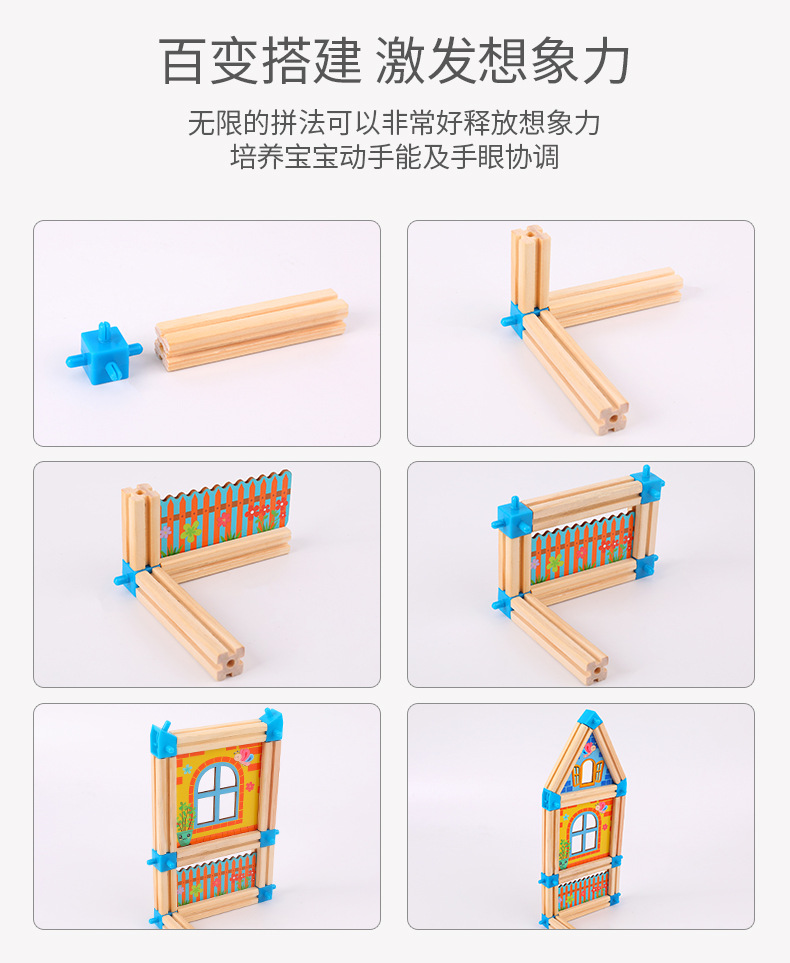 百变搭建 激发想象力

无限的拼法可以非常好释放想象力
培养宝宝动手能及手眼协调