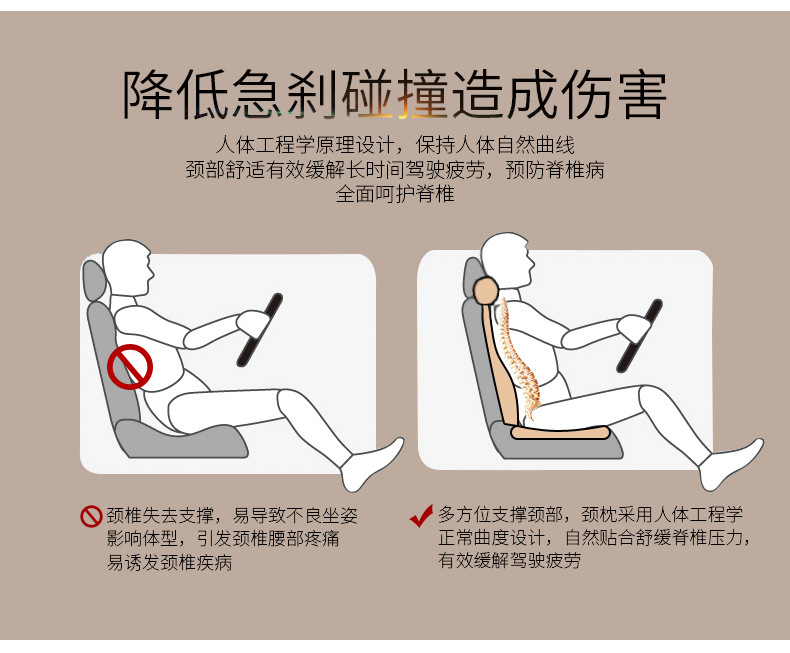 降低急刹碰撞造成伤害

人体工程学原理设计，保持人体自然曲线
颈部舒适有效缓解长时间驾驶疲劳，预防脊椎病
全面呵护脊椎

颈椎失去支撑，易导致不良坐姿
影响体型，引发颈椎腰部疼痛
易诱发颈椎疾病

多方位支撑颈部，颈枕采用人体工程学
正常曲度设计，自然贴合舒缓脊椎压力，
有效缓解驾驶疲劳