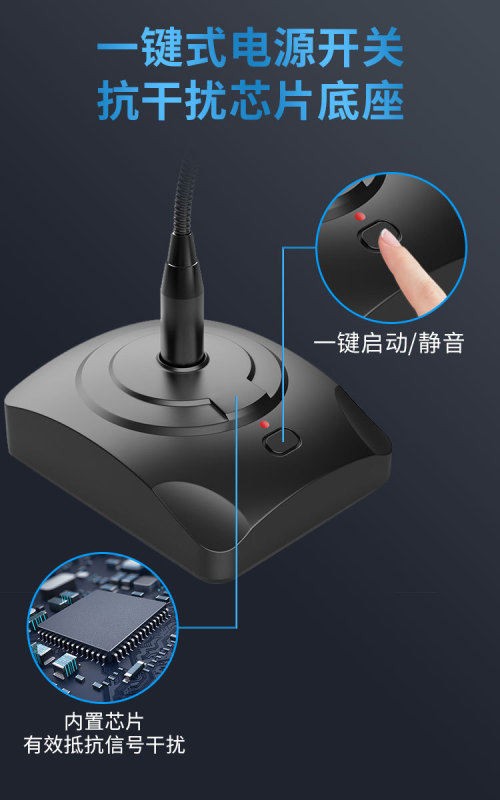 一键式电源开关
抗干扰芯片底座

一键启动/静音

内置芯片
有效抵抗信号干扰