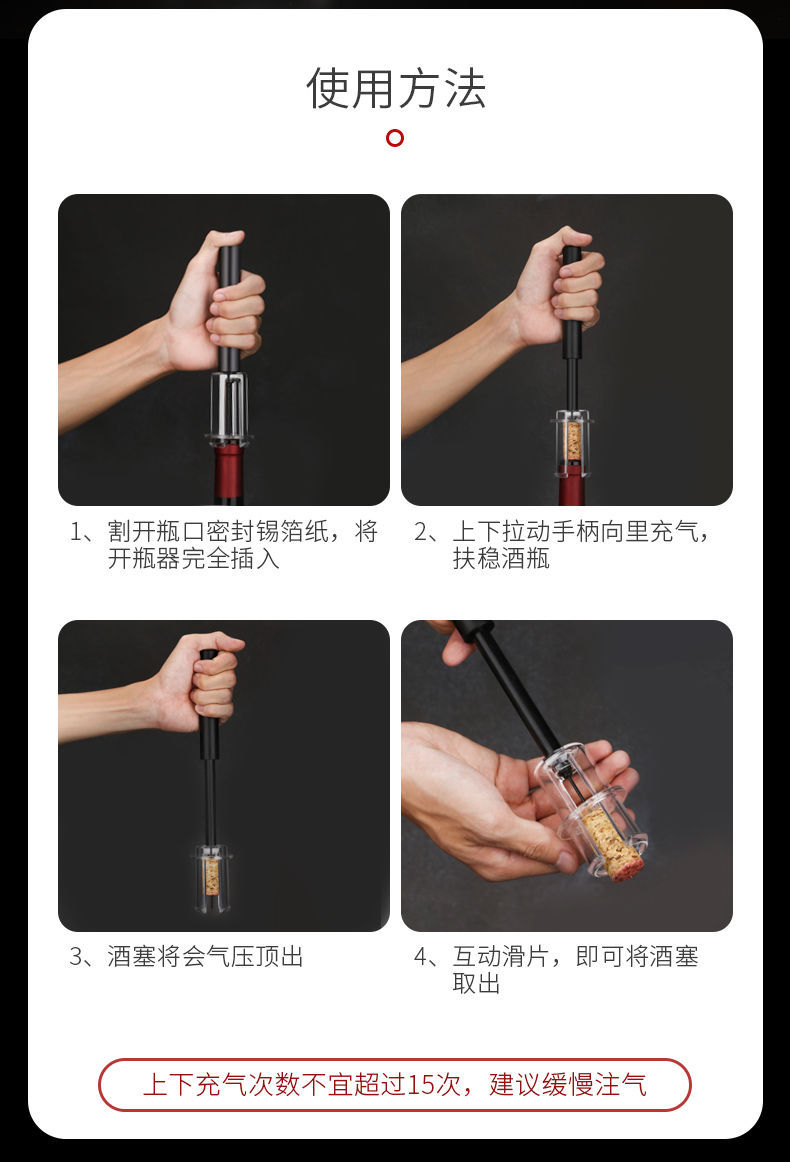 使用方法

1、割开瓶口密封锡箔纸，将开瓶器完全插入

2、上下拉动手柄向里充气，扶稳酒瓶

3、酒塞将会气压顶出

4、互动滑片，即可将酒塞取出

上下充气次数不宜超过15次，建议缓慢注气