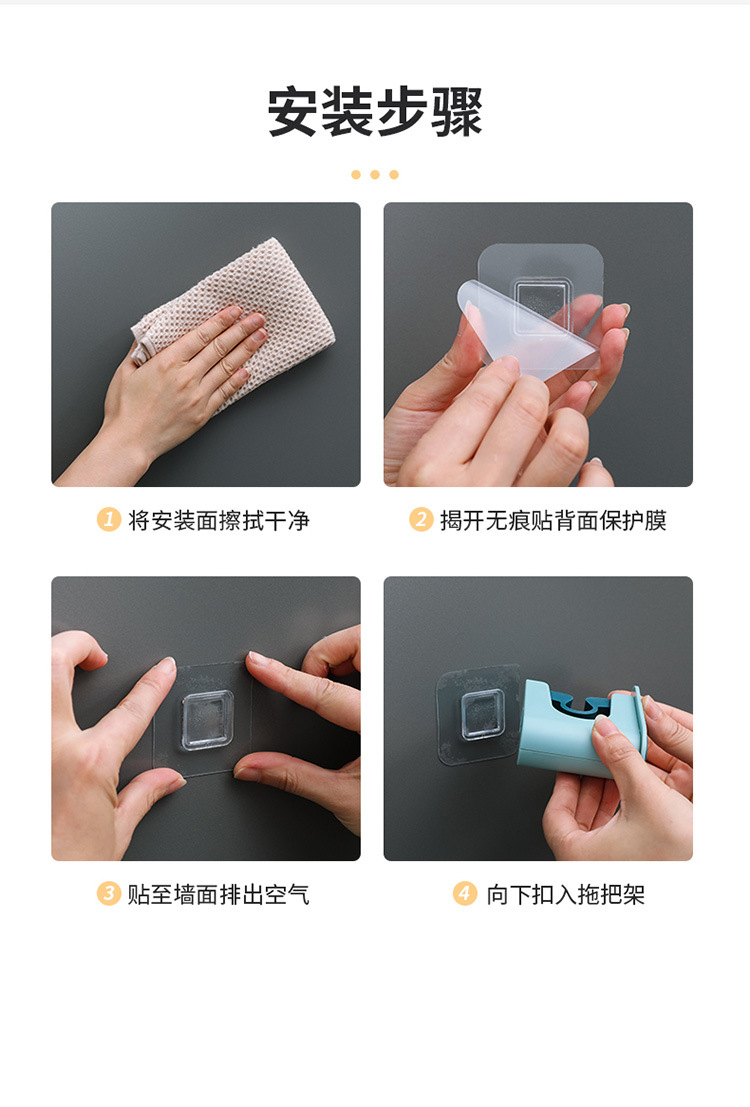 安装步骤

1 将安装面擦拭干净

2 揭开无痕贴背面保护膜

3 贴至墙面排出空气

4 向下扣入拖把架