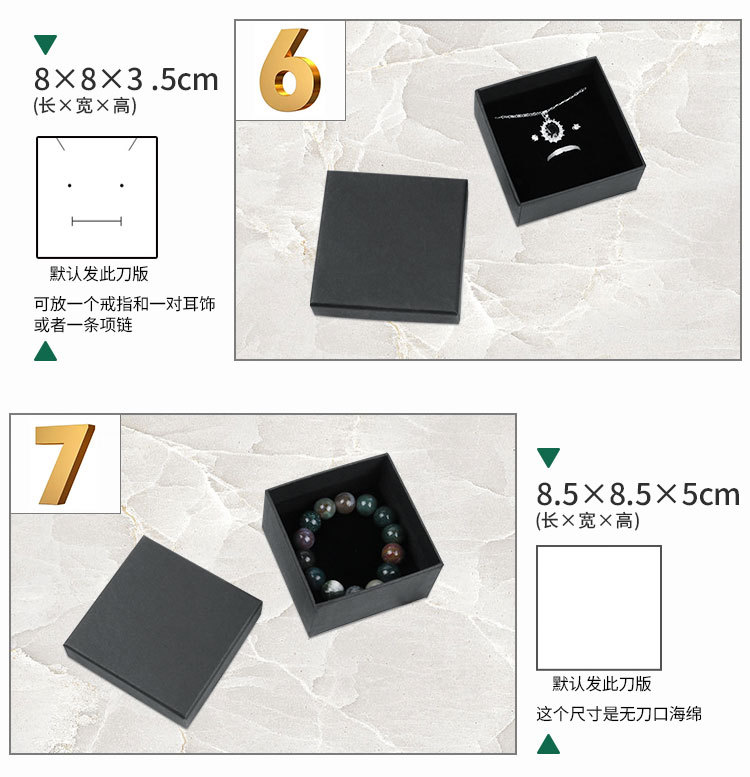 8×8×3 .5cm
(长×宽×高)

默认发此刀版

可放一个戒指和一对耳饰或者一条项链

6

7

8.5×8.5×5cm
(长×宽×高)

默认发此刀版

这个尺寸是无刀口海绵