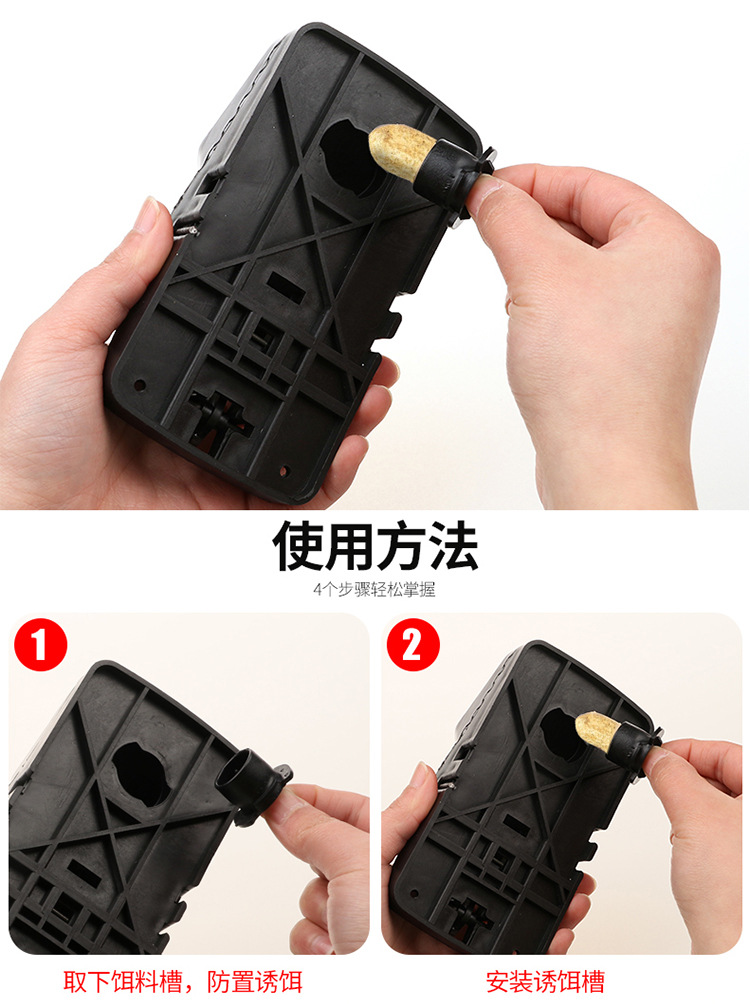 使用方法

4个步骤轻松掌握

1

2

取下饵料槽，防置诱饵

安装诱饵槽