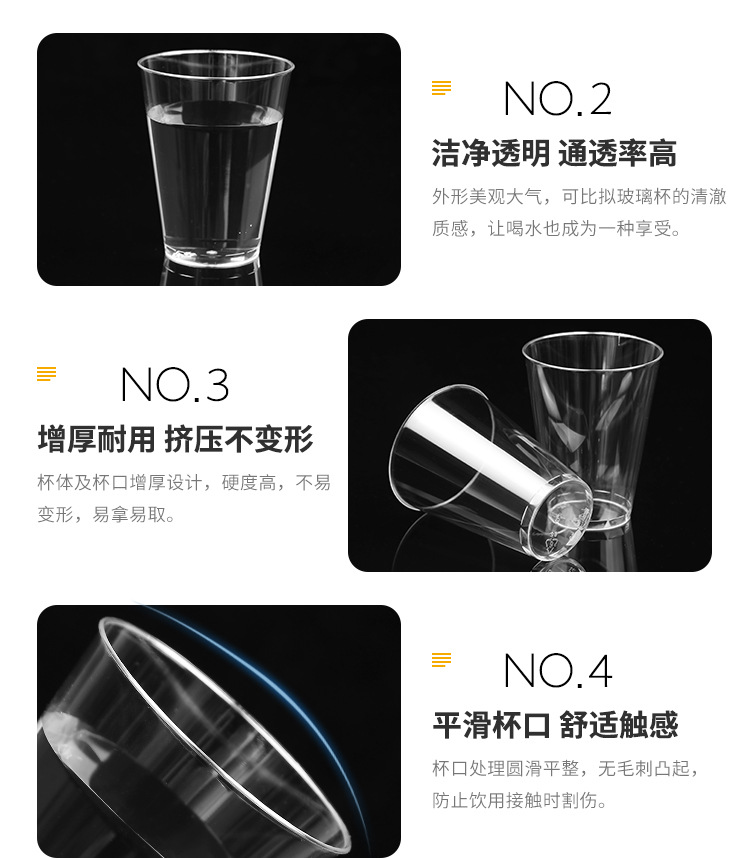 NO.2

洁净透明 通透率高

外形美观大气，可比拟玻璃杯的清澈质感，让喝水也成为一种享受。

NO.3

增厚耐用 挤压不变形

杯体及杯口增厚设计，硬度高，不易变形，易拿易取。

NO.4

平滑杯口 舒适触感

杯口处理圆滑平整，无毛刺凸起，防止饮用接触时割伤。