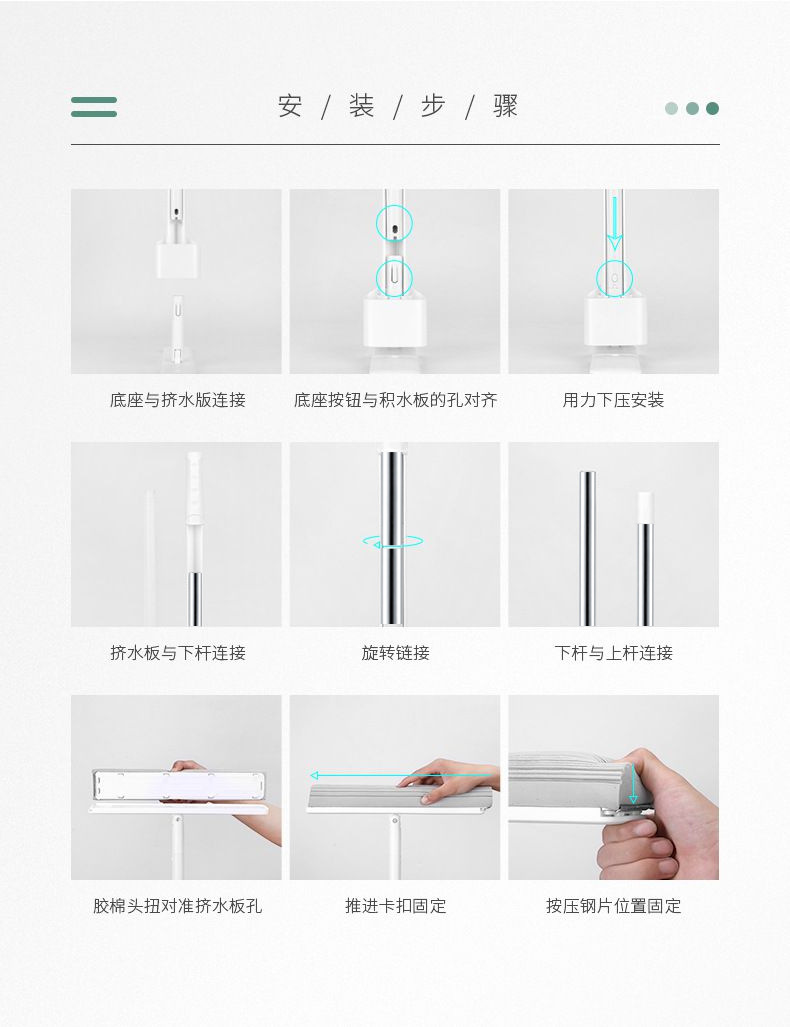 安 / 装 / 步 / 骤

底座与挤水版连接

底座按钮与积水板的孔对齐

用力下压安装

挤水板与下杆连接

旋转链接

下杆与上杆连接

胶棉头扭对准挤水板孔

推进卡扣固定

按压钢片位置固定