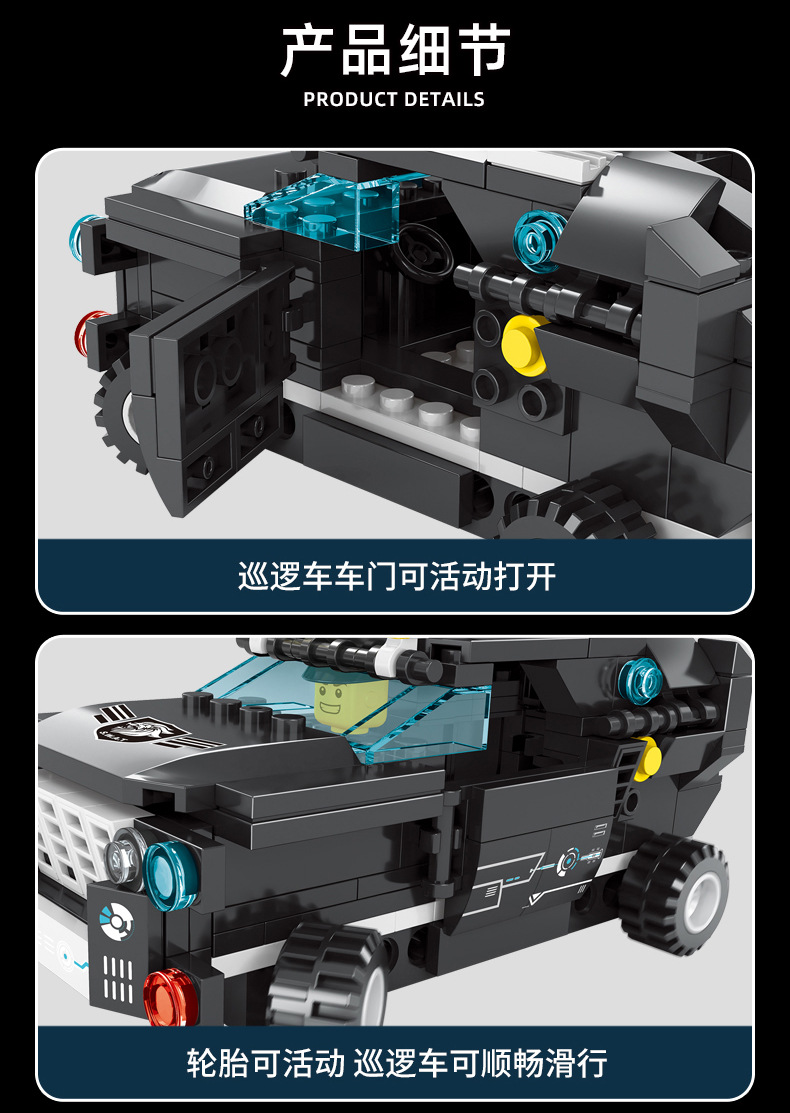 产品细节
PRODUCT DETAILS

巡逻车车门可活动打开

轮胎可活动 巡逻车可顺畅滑行