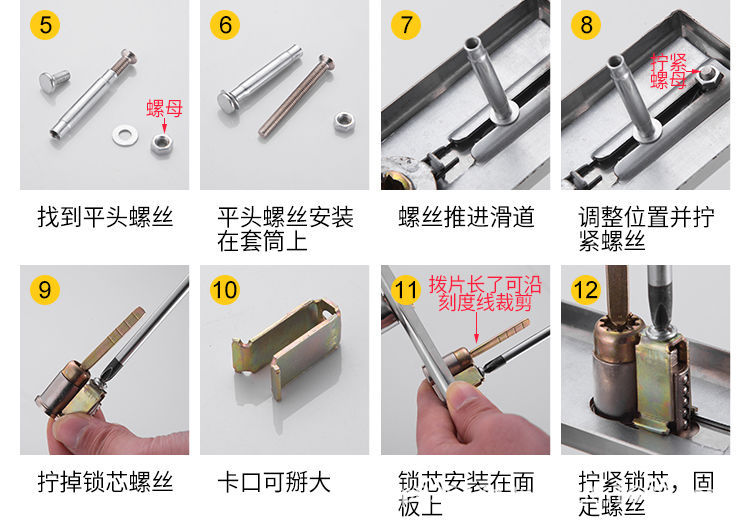 5

螺母

找到平头螺丝

6

平头螺丝安装在套筒上

7

螺丝推进滑道

8

拧紧螺母

调整位置并拧紧螺丝

9

拧掉锁芯螺丝

10

卡口可掰大

11

拨片长了可沿刻度线裁剪

锁芯安装在面板上

12

拧紧锁芯，固定螺丝