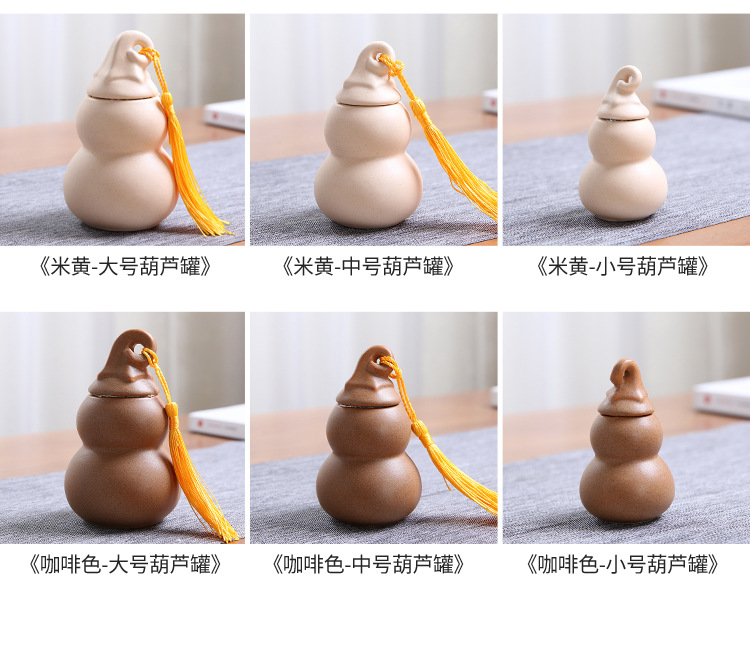 《米黄-大号葫芦罐》

《米黄-中号葫芦罐》

《米黄-小号葫芦罐》

《咖啡色-大号葫芦罐》

《咖啡色-中号葫芦罐》

《咖啡色-小号葫芦罐》