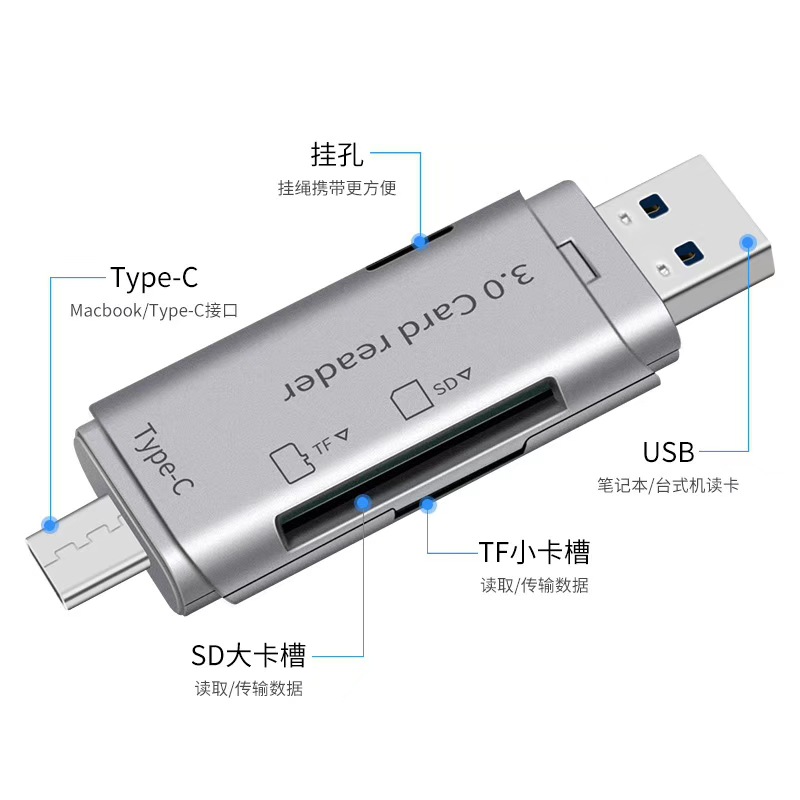 挂孔
挂绳携带更方便

Type-C
Macbook/Type-C接口

3.0 Card reader

SD

TF

Type-C

USB
笔记本/台式机读卡

TF小卡槽
读取/传输数据

SD大卡槽
读取/传输数据