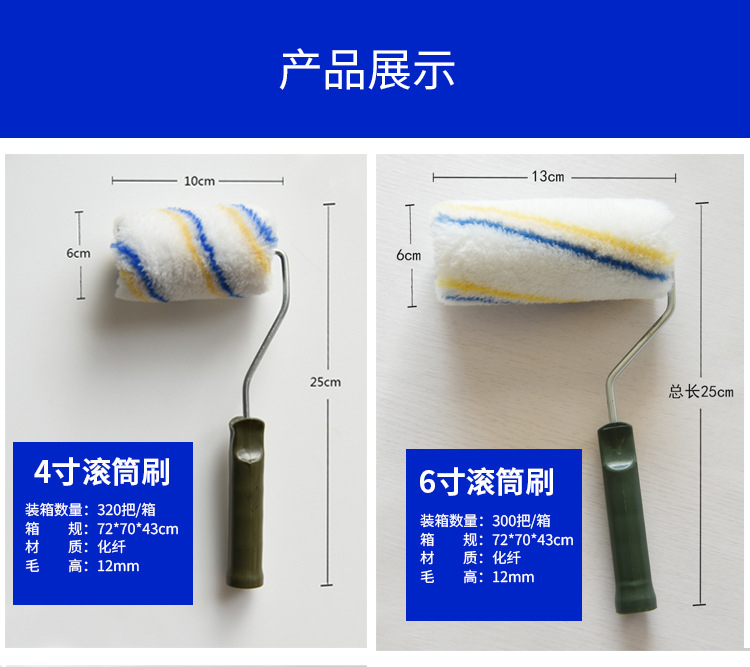 产品展示

10cm

6cm

25cm

4寸滚筒刷

装箱数量：320把/箱
箱　　规：72*70*43cm
材　　质：化纤
毛　　高：12mm

13cm

6cm

总长25cm

6寸滚筒刷

装箱数量：300把/箱
箱　　规：72*70*43cm
材　　质：化纤
毛　　高：12mm