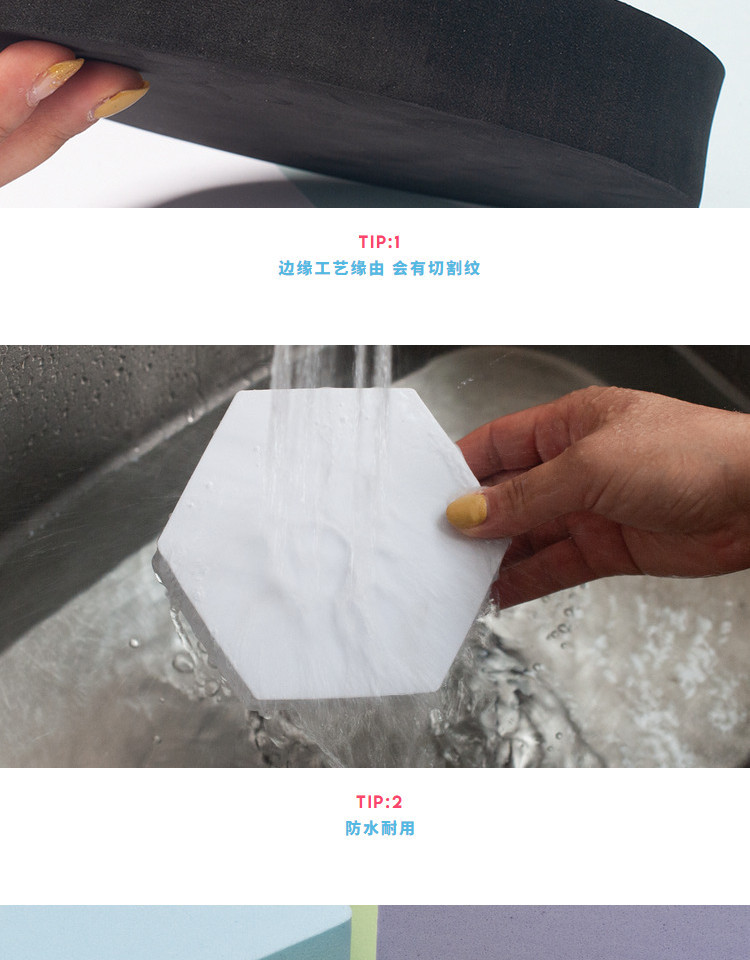 TIP:1
边缘工艺缘由 会有切割纹

TIP:2
防水耐用