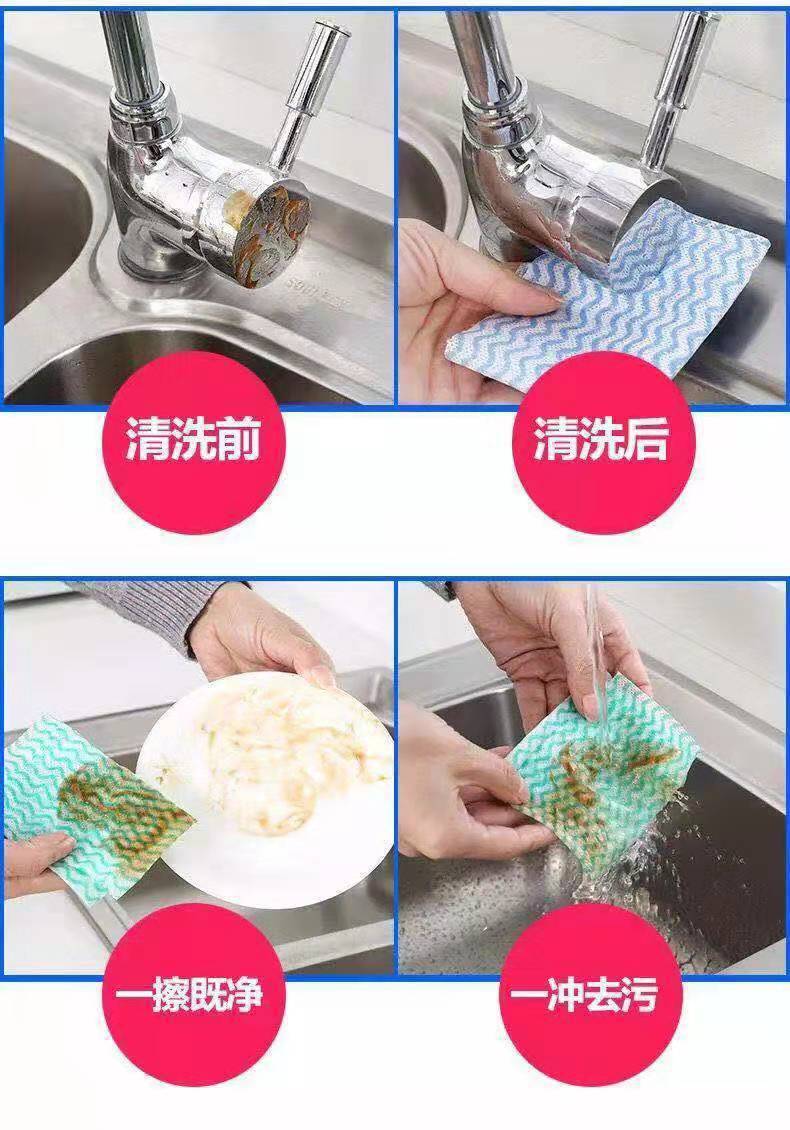 清洗前

清洗后

一擦既净

一冲去污