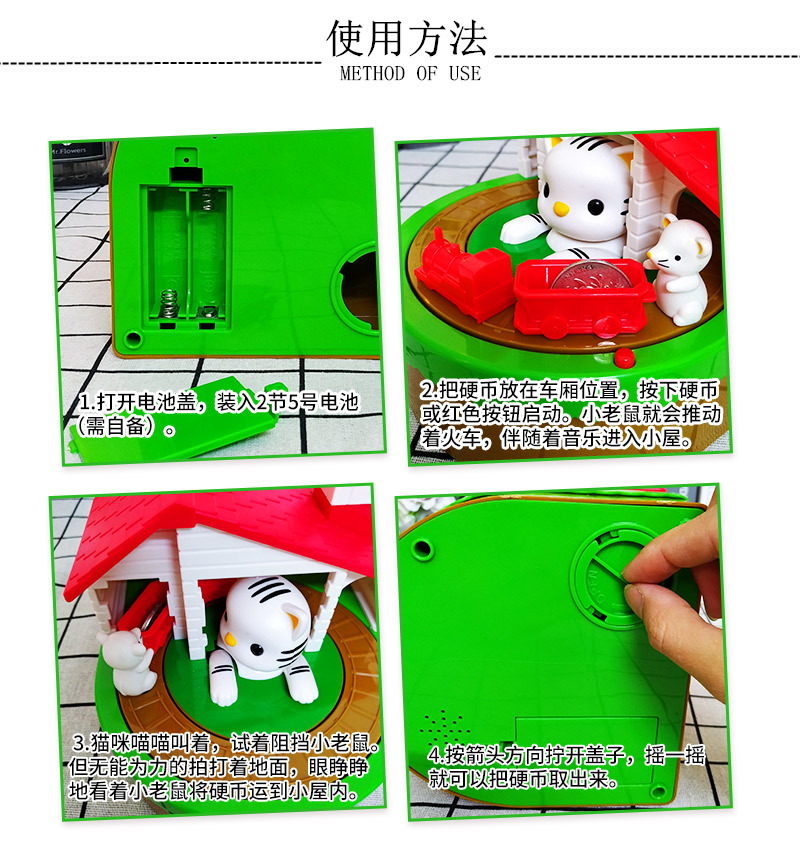 使用方法
METHOD OF USE

Mr.Flowers

1.打开电池盖，装入2节5号电池（需自备）。

2.把硬币放在车厢位置，按下硬币或红色按钮启动。小老鼠就会推动着火车，伴随着音乐进入小屋。

3.猫咪喵喵叫着，试着阻挡小老鼠。但无能为力的拍打着地面，眼睁睁地看着小老鼠将硬币运到小屋内。

4.按箭头方向拧开盖子，摇一摇就可以把硬币取出来。