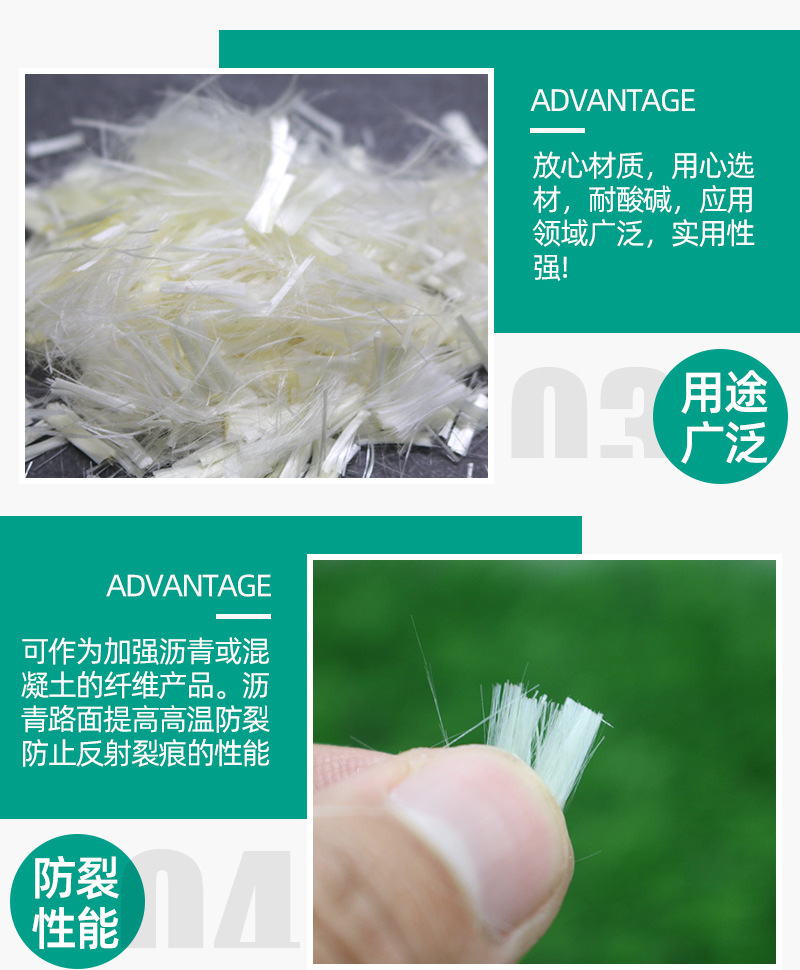 ADVANTAGE

放心材质，用心选材，耐酸碱，应用领域广泛，实用性强!

03

用途广泛

ADVANTAGE

可作为加强沥青或混凝土的纤维产品。沥青路面提高高温防裂防止反射裂痕的性能

04

防裂性能