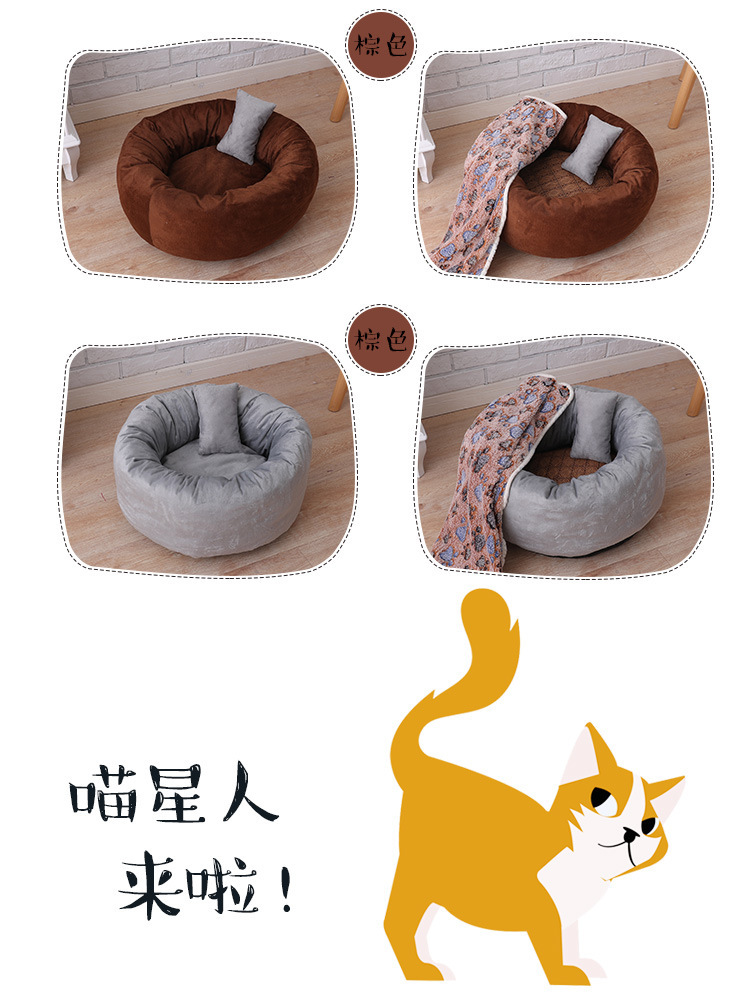 棕色

棕色

喵星人
来啦！