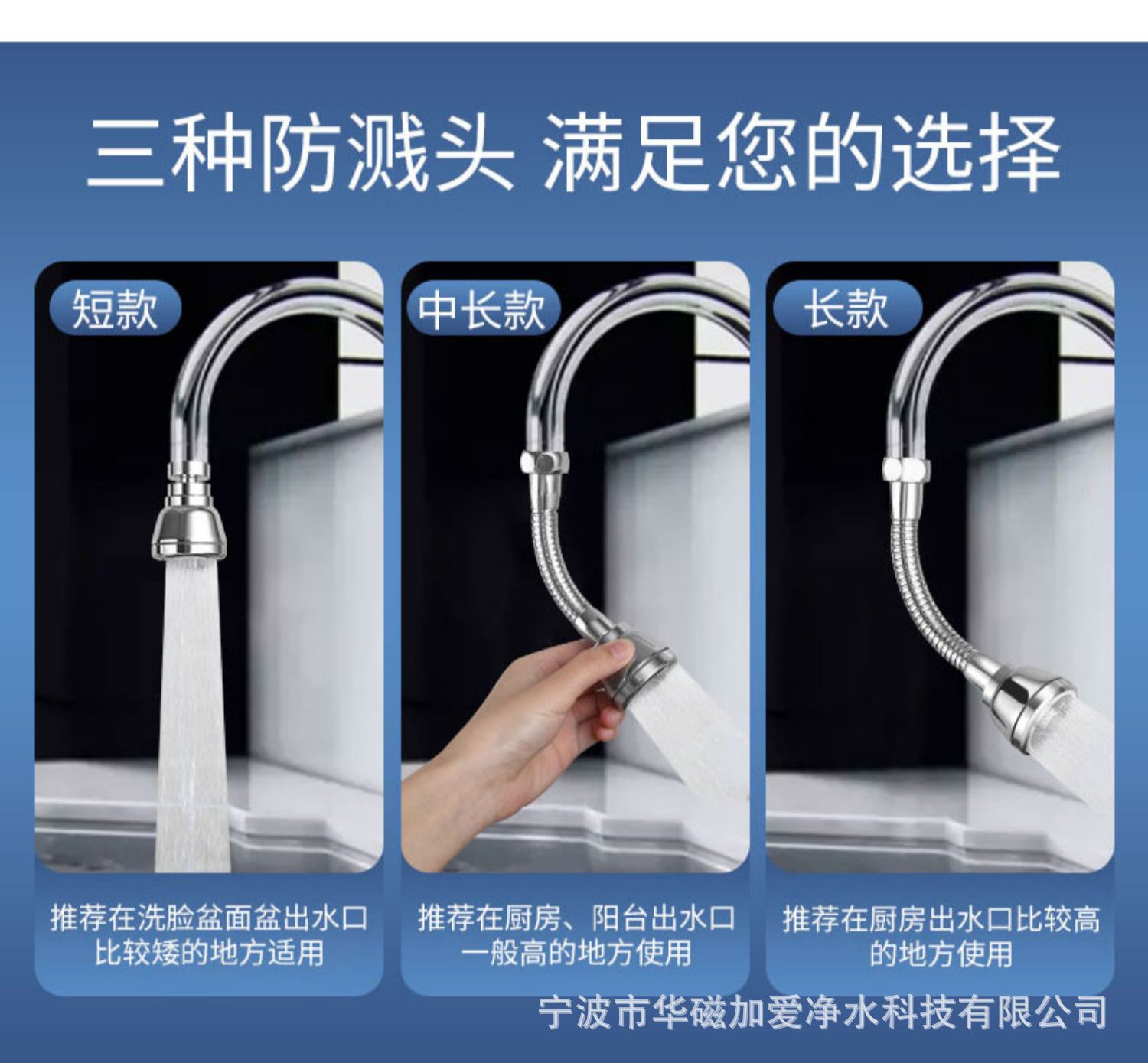 三种防溅头 满足您的选择

短款

推荐在洗脸盆面盆出水口比较矮的地方适用

中长款

推荐在厨房、阳台出水口一般高的地方使用

长款

推荐在厨房出水口比较高的地方使用

宁波市华磁加爱净水科技有限公司