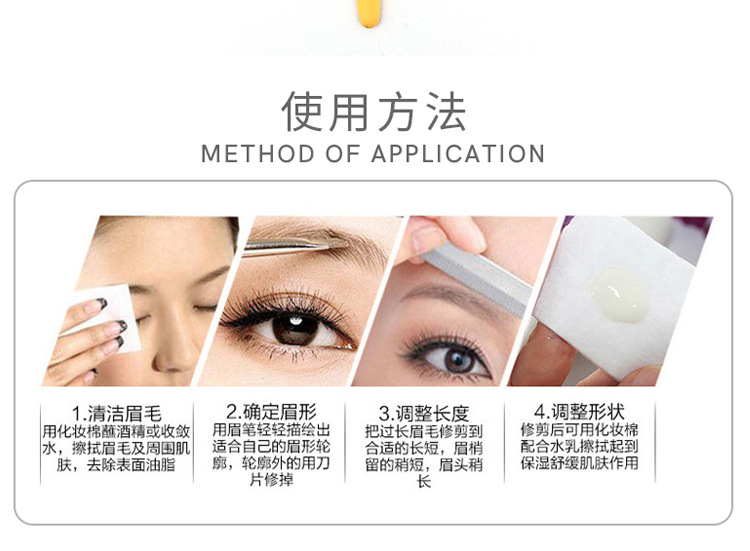 使用方法

METHOD OF APPLICATION

1.清洁眉毛

用化妆棉蘸酒精或收敛水，擦拭眉毛及周围肌肤，去除表面油脂

2.确定眉形

用眉笔轻轻描绘出适合自己的眉形轮廓，轮廓外的用刀片修掉

3.调整长度

把过长眉毛修剪到合适的长短，眉梢留的稍短，眉头稍长

4.调整形状

修剪后可用化妆棉配合水乳擦拭起到保湿舒缓肌肤作用