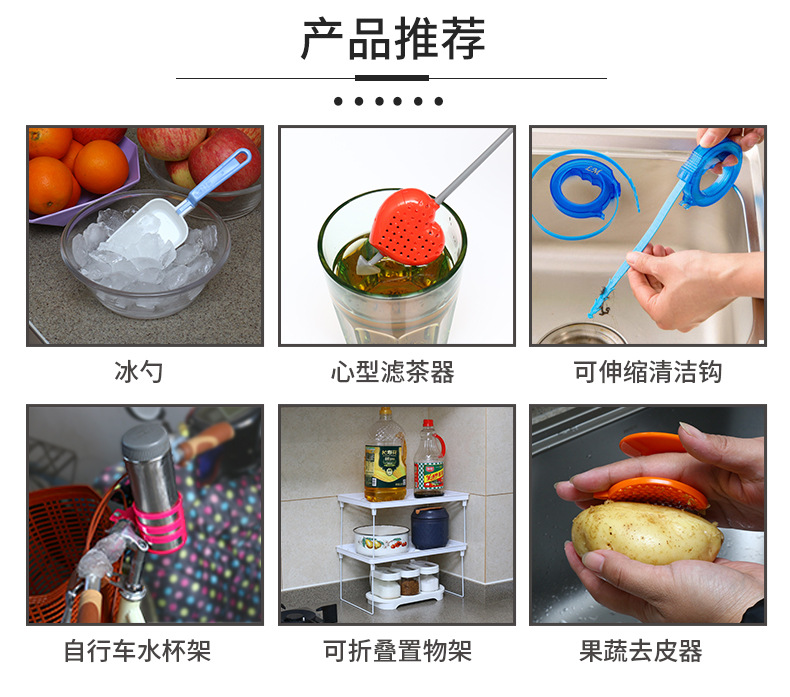 产品推荐

冰勺

心型滤茶器

可伸缩清洁钩

自行车水杯架

可折叠置物架

果蔬去皮器