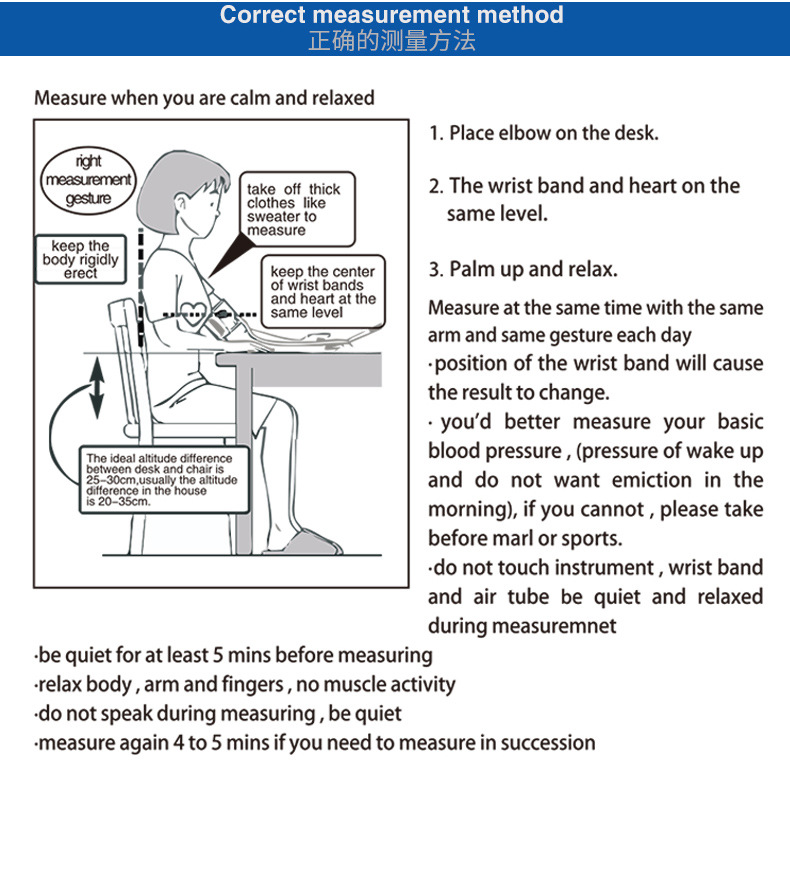 Correct measurement method
正确的测量方法

Measure when you are calm and relaxed

right measurement gesture

keep the body rigidly erect

take off thick clothes like sweater to measure

keep the center of wrist bands and heart at the same level

The ideal altitude difference between desk and chair is 25–30cm,usually the altitude difference in the house is 20–35cm.

1. Place elbow on the desk.

2. The wrist band and heart on the same level.

3. Palm up and relax.

Measure at the same time with the same arm and same gesture each day
·position of the wrist band will cause the result to change.
· you'd better measure your basic blood pressure , (pressure of wake up and do not want emiction in the morning), if you cannot , please take before marl or sports.
·do not touch instrument , wrist band and air tube be quiet and relaxed during measuremnet
·be quiet for at least 5 mins before measuring
·relax body , arm and fingers , no muscle activity
·do not speak during measuring , be quiet
·measure again 4 to 5 mins if you need to measure in succession