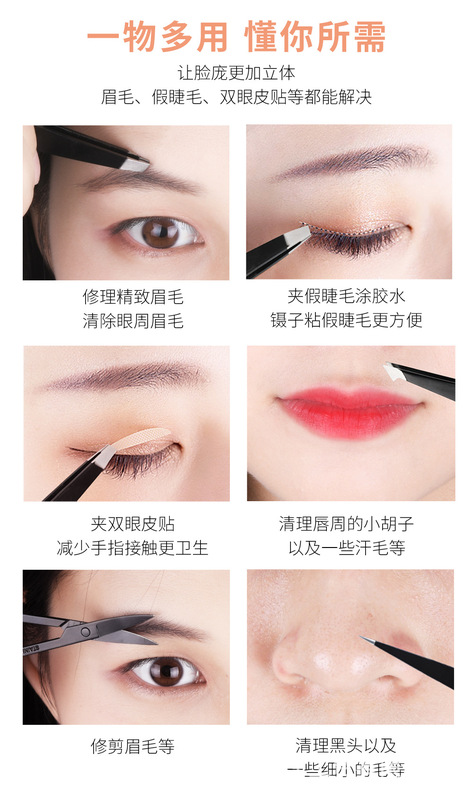 一物多用 懂你所需

让脸庞更加立体
眉毛、假睫毛、双眼皮贴等都能解决

修理精致眉毛
清除眼周眉毛

夹假睫毛涂胶水
镊子粘假睫毛更方便

夹双眼皮贴
减少手指接触更卫生

清理唇周的小胡子
以及一些汗毛等

修剪眉毛等

清理黑头以及
一些细小的毛等