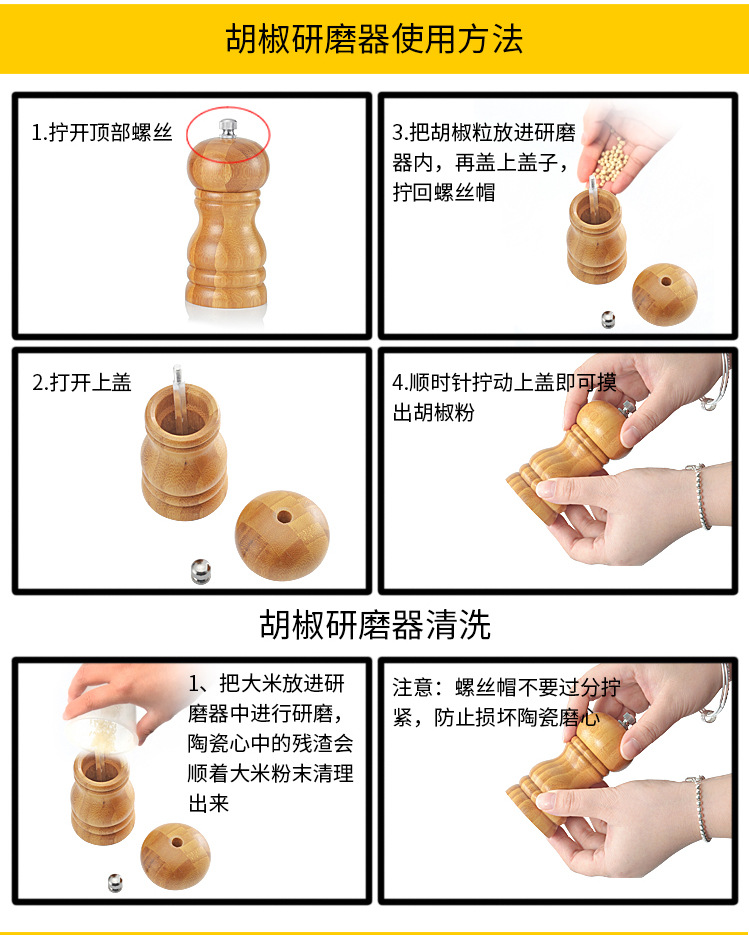 胡椒研磨器使用方法

1.拧开顶部螺丝

3.把胡椒粒放进研磨器内，再盖上盖子，拧回螺丝帽

2.打开上盖

4.顺时针拧动上盖即可摸出胡椒粉

胡椒研磨器清洗

1、把大米放进研磨器中进行研磨，陶瓷心中的残渣会顺着大米粉末清理出来

注意：螺丝帽不要过分拧紧，防止损坏陶瓷磨心