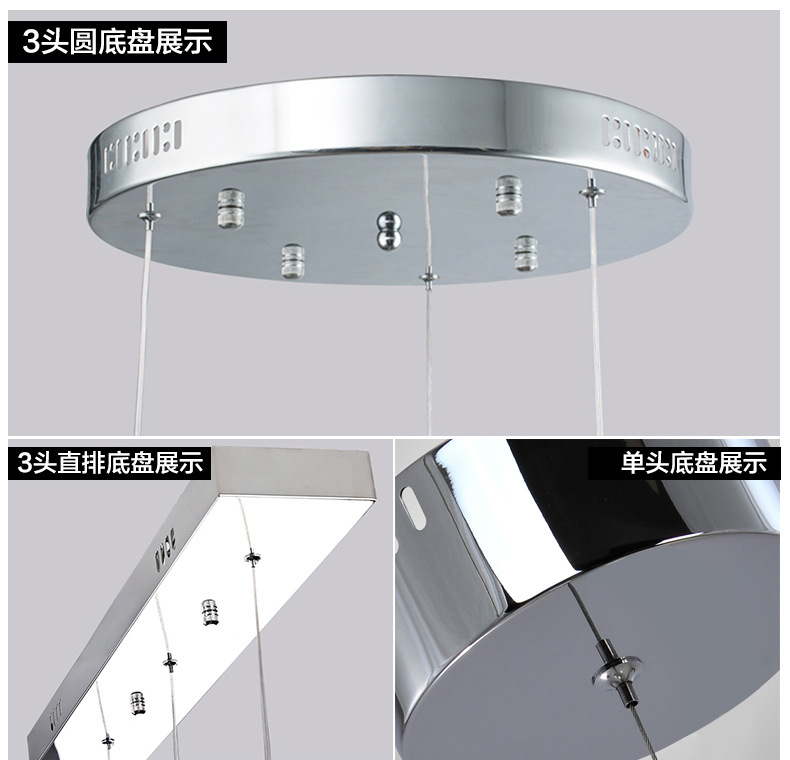 3头圆底盘展示

3头直排底盘展示

单头底盘展示