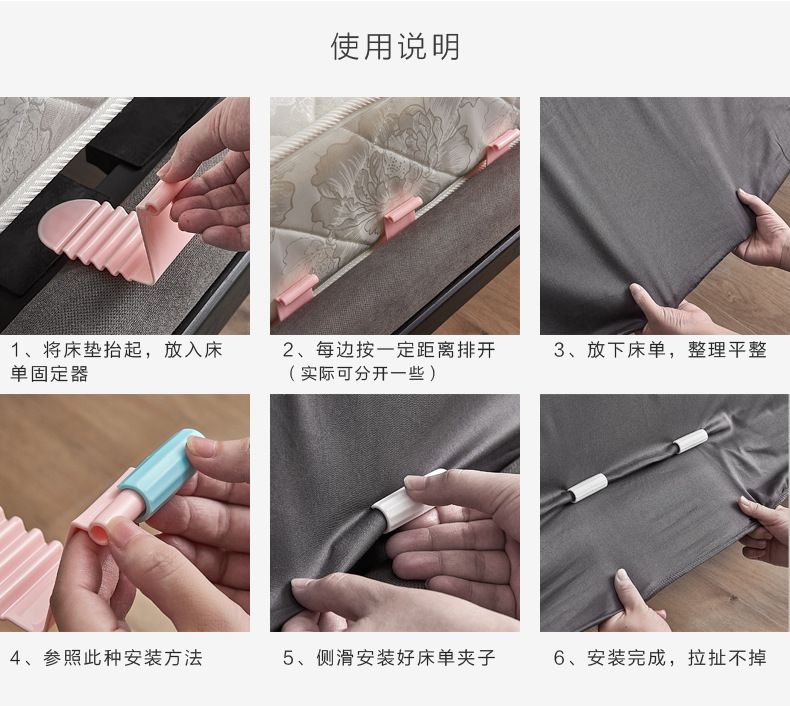 使用说明

1、将床垫抬起，放入床单固定器

2、每边按一定距离排开（实际可分开一些）

3、放下床单，整理平整

4、参照此种安装方法

5、侧滑安装好床单夹子

6、安装完成，拉扯不掉