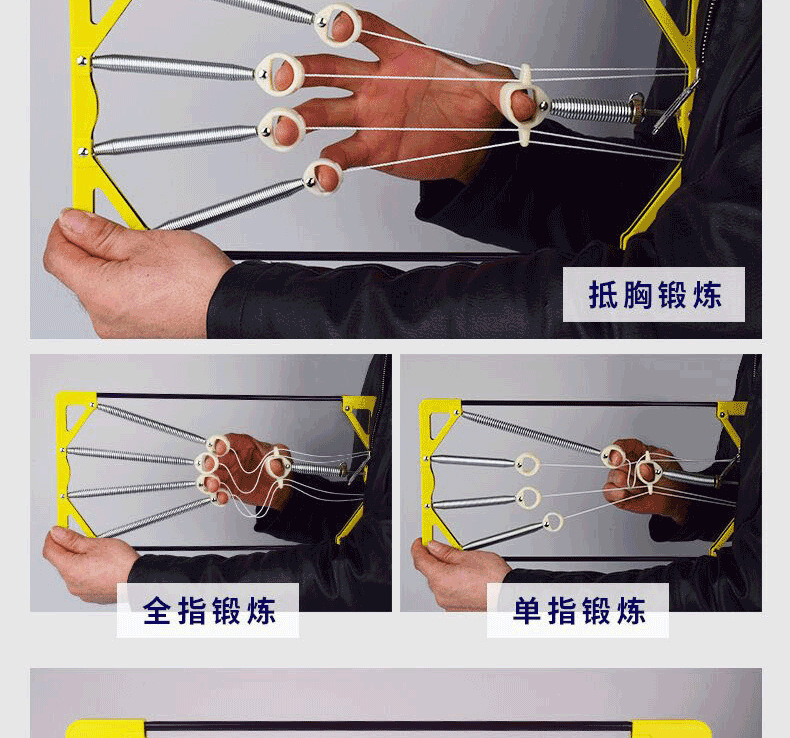 抵胸锻炼

全指锻炼

单指锻炼