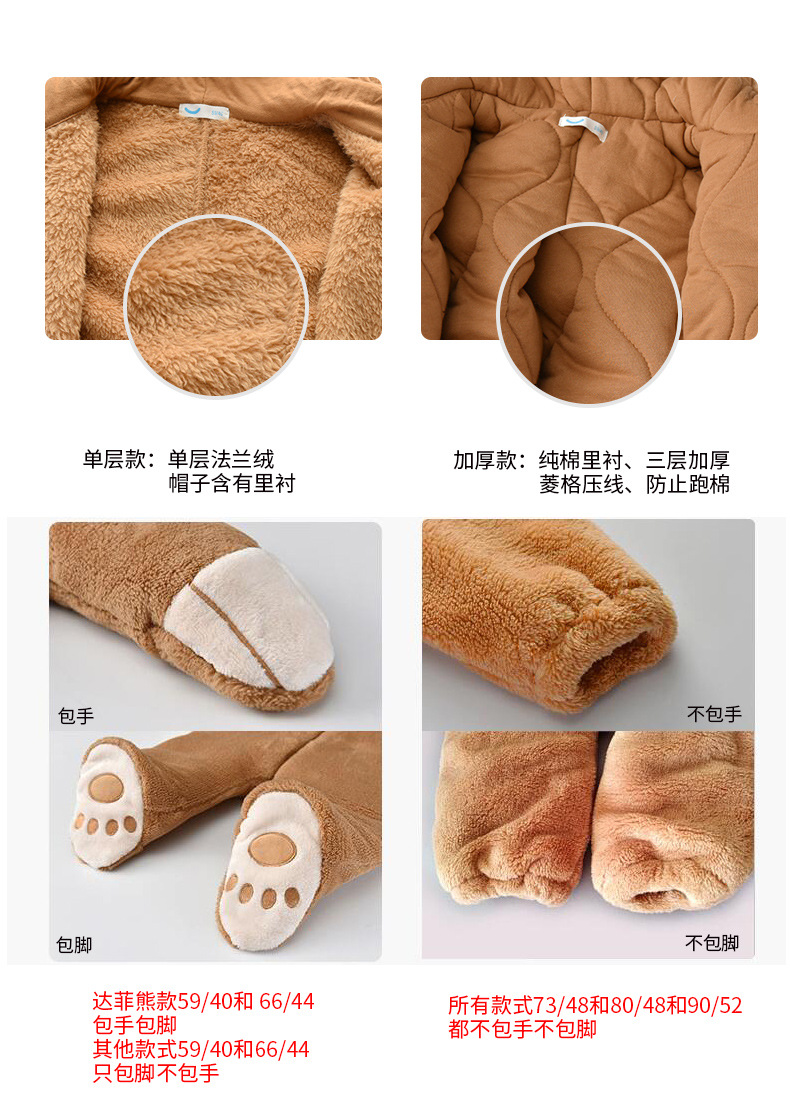 单层款：单层法兰绒
帽子含有里衬

加厚款：纯棉里衬、三层加厚
菱格压线、防止跑棉

包手

不包手

包脚

不包脚

达菲熊款59/40和 66/44
包手包脚
其他款式59/40和66/44
只包脚不包手

所有款式73/48和80/48和90/52
都不包手不包脚