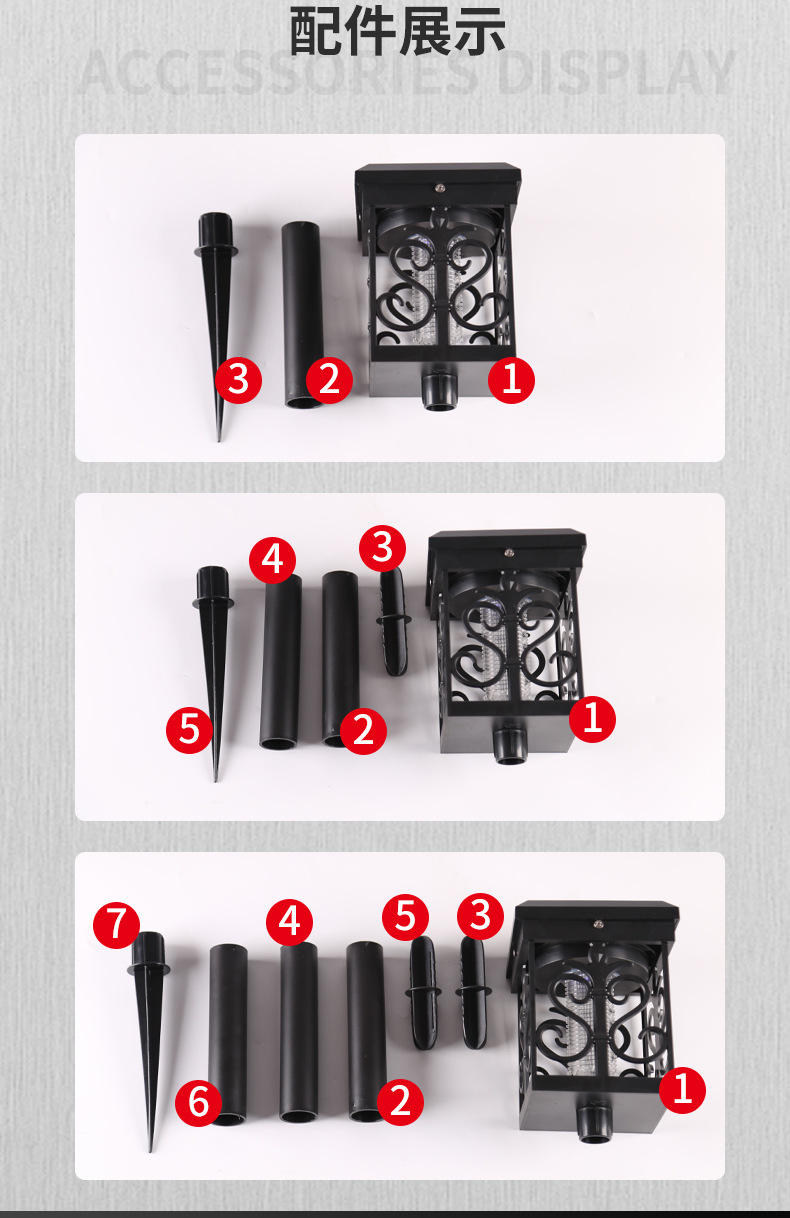 配件展示
ACCESSORIES DISPLAY

3 2 1

4 3 5 2 1

7 4 5 3 6 2 1