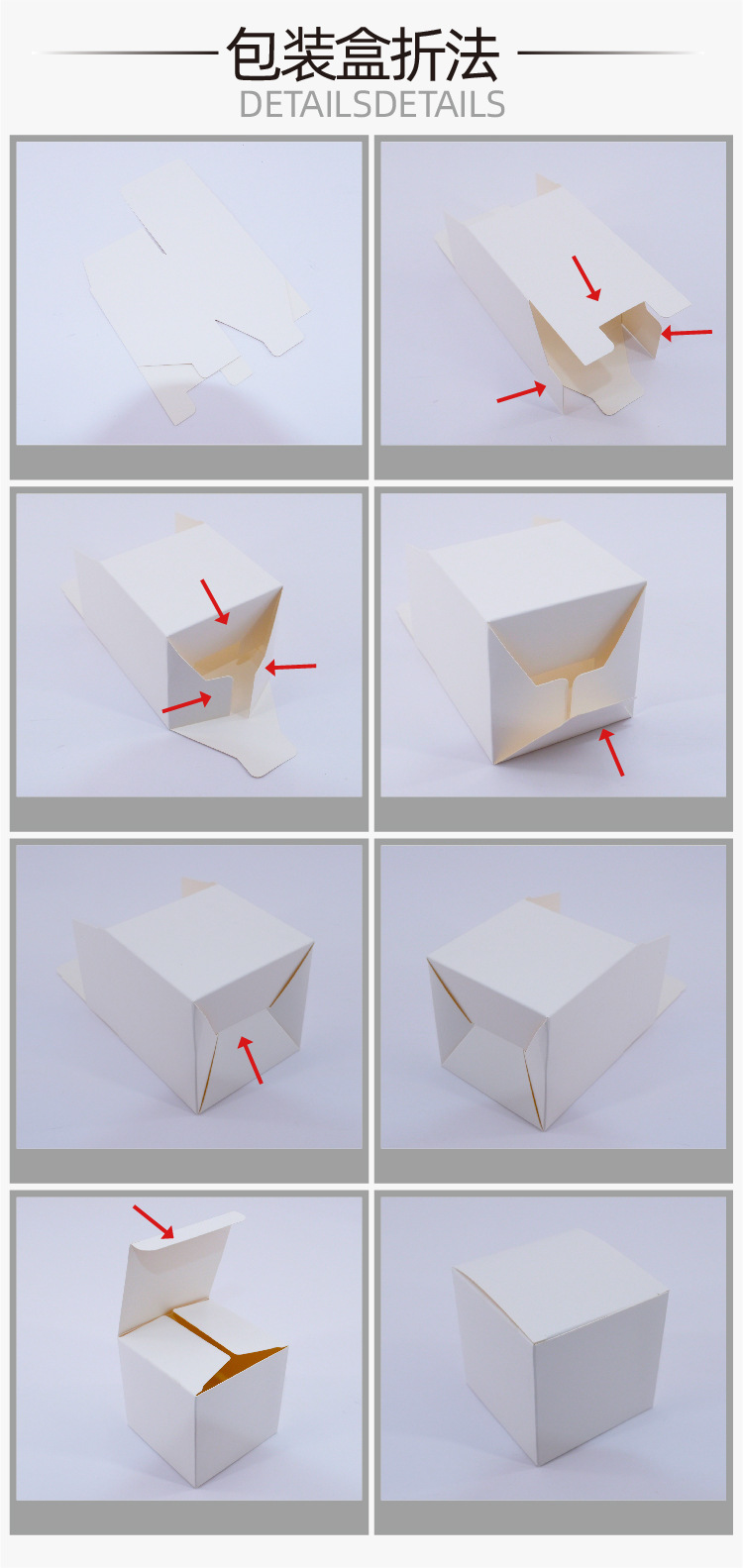 包装盒折法
DETAILSDETAILS