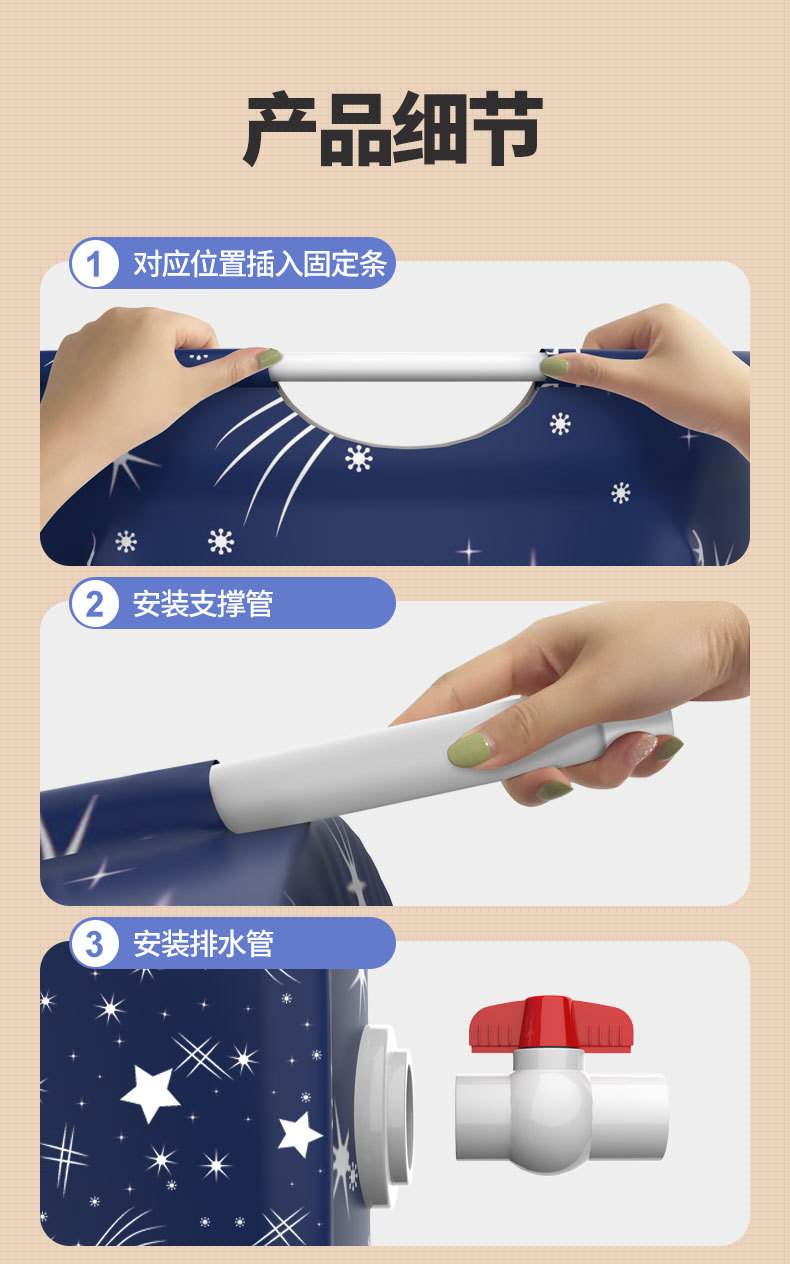 产品细节

1 对应位置插入固定条

2 安装支撑管

3 安装排水管