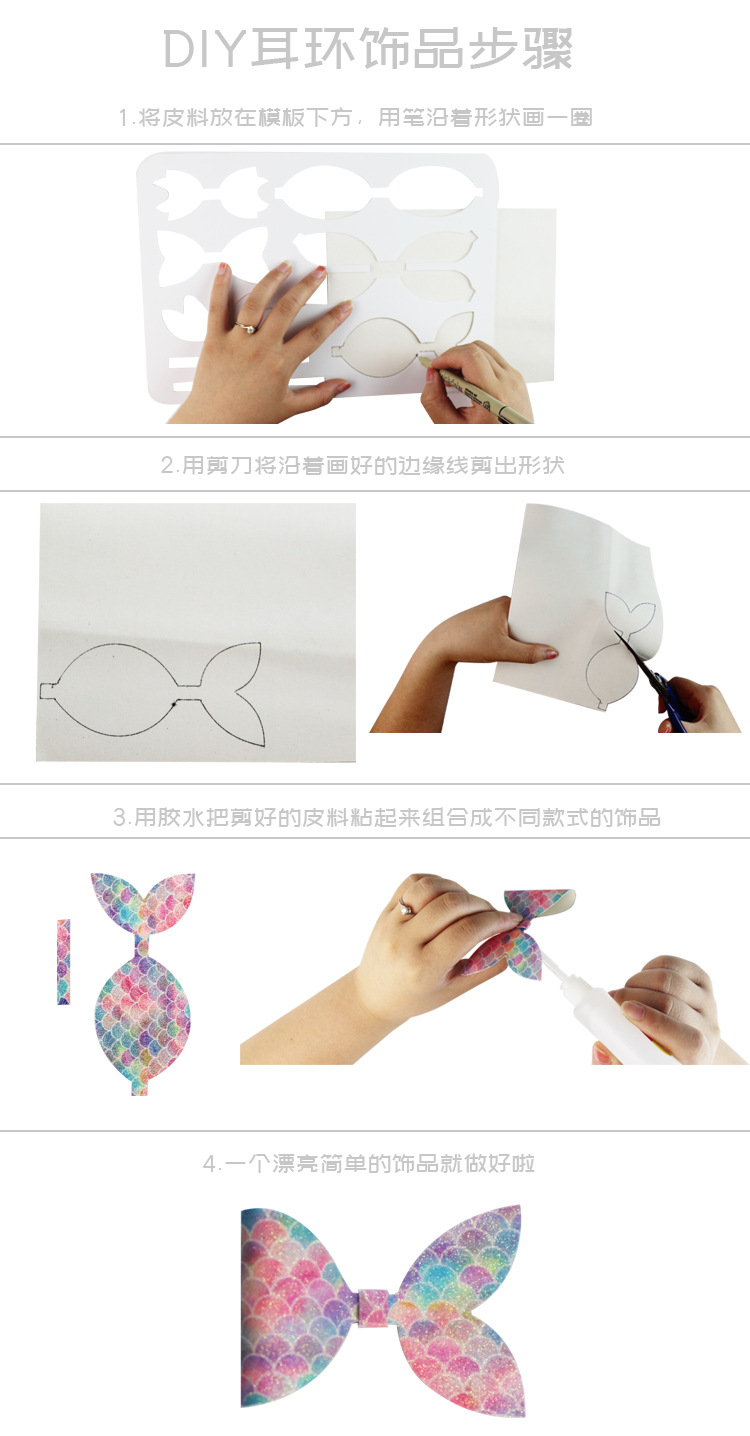 DIY耳环饰品步骤

1.将皮料放在模板下方，用笔沿着形状画一圈

2.用剪刀将沿着画好的边缘线剪出形状

3.用胶水把剪好的皮料粘起来组合成不同款式的饰品

4.一个漂亮简单的饰品就做好啦