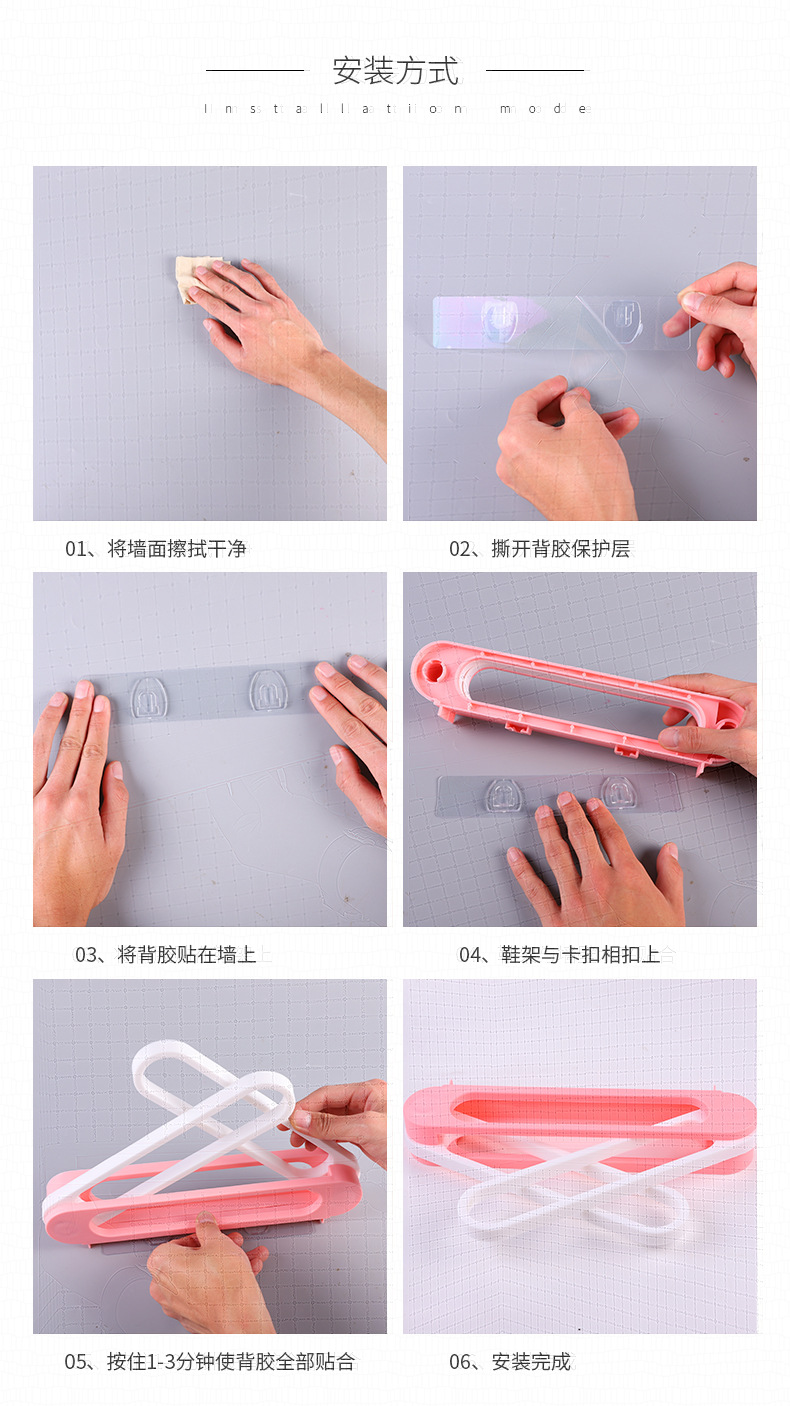 安装方式

Installation mode

01、将墙面擦拭干净

02、撕开背胶保护层

03、将背胶贴在墙上

04、鞋架与卡扣相扣上

05、按住1-3分钟使背胶全部贴合

06、安装完成