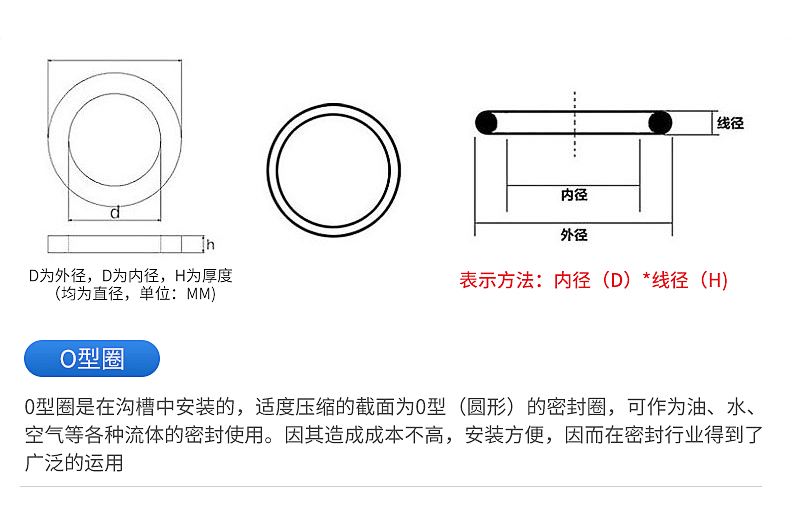 d

h

D为外径，D为内径，H为厚度
（均为直径，单位：MM）

线径

内径

外径

表示方法：内径（D）*线径（H）

O型圈

O型圈是在沟槽中安装的，适度压缩的截面为O型（圆形）的密封圈，可作为油、水、空气等各种流体的密封使用。因其造成成本不高，安装方便，因而在密封行业得到了广泛的运用