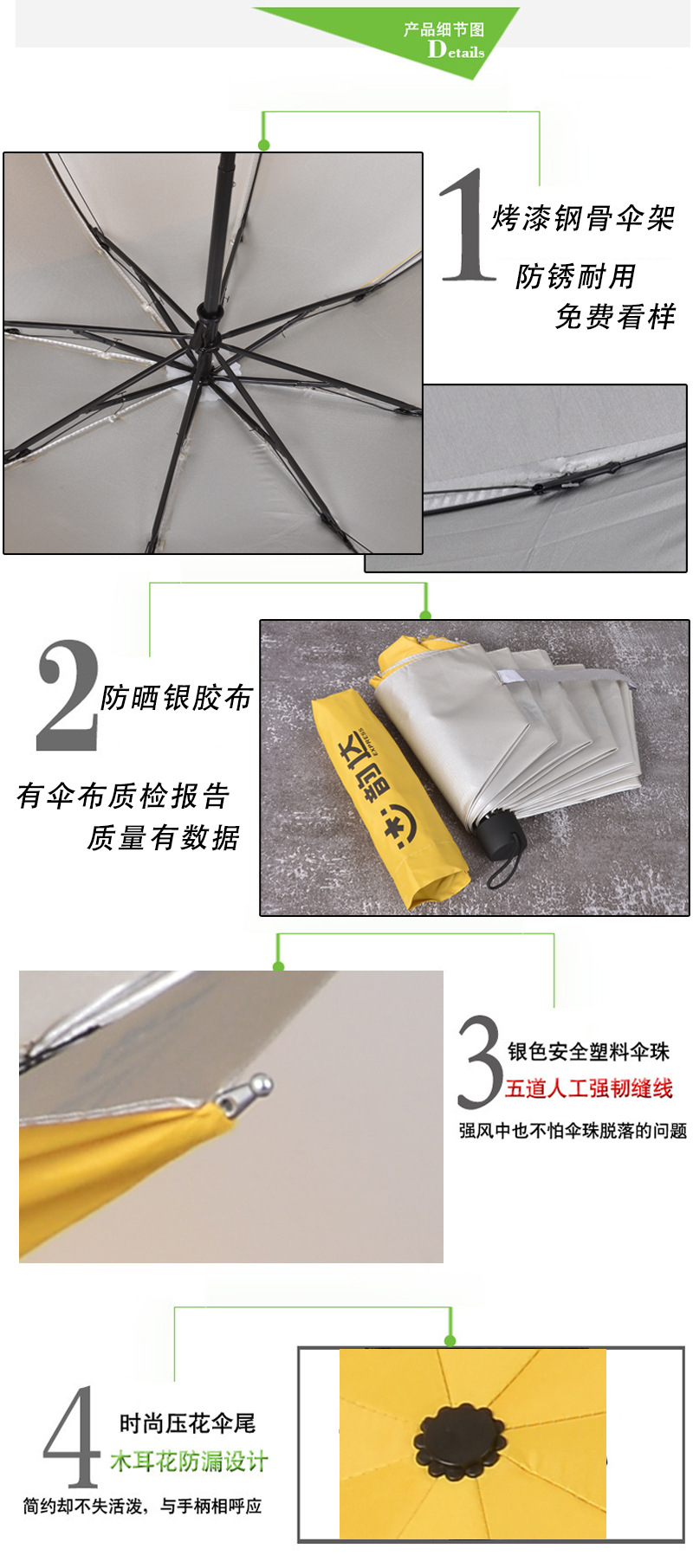 产品细节图
Details

1 烤漆钢骨伞架
防锈耐用
免费看样

2 防晒银胶布
有伞布质检报告
质量有数据

韵达
EXPRESS

3 银色安全塑料伞珠
五道人工强韧缝线
强风中也不怕伞珠脱落的问题

4 时尚压花伞尾
木耳花防漏设计
简约却不失活泼，与手柄相呼应