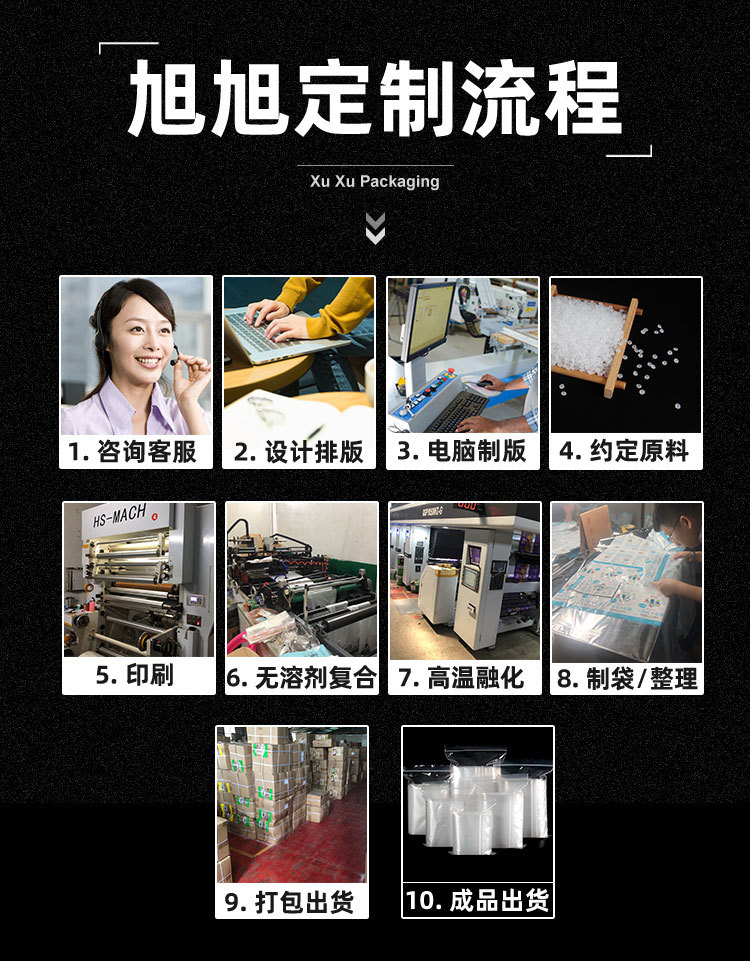 旭旭定制流程

Xu Xu Packaging

1. 咨询客服

2. 设计排版

3. 电脑制版

4. 约定原料

HS-MACH

5. 印刷

6. 无溶剂复合

7. 高温融化

8. 制袋/整理

9. 打包出货

10. 成品出货