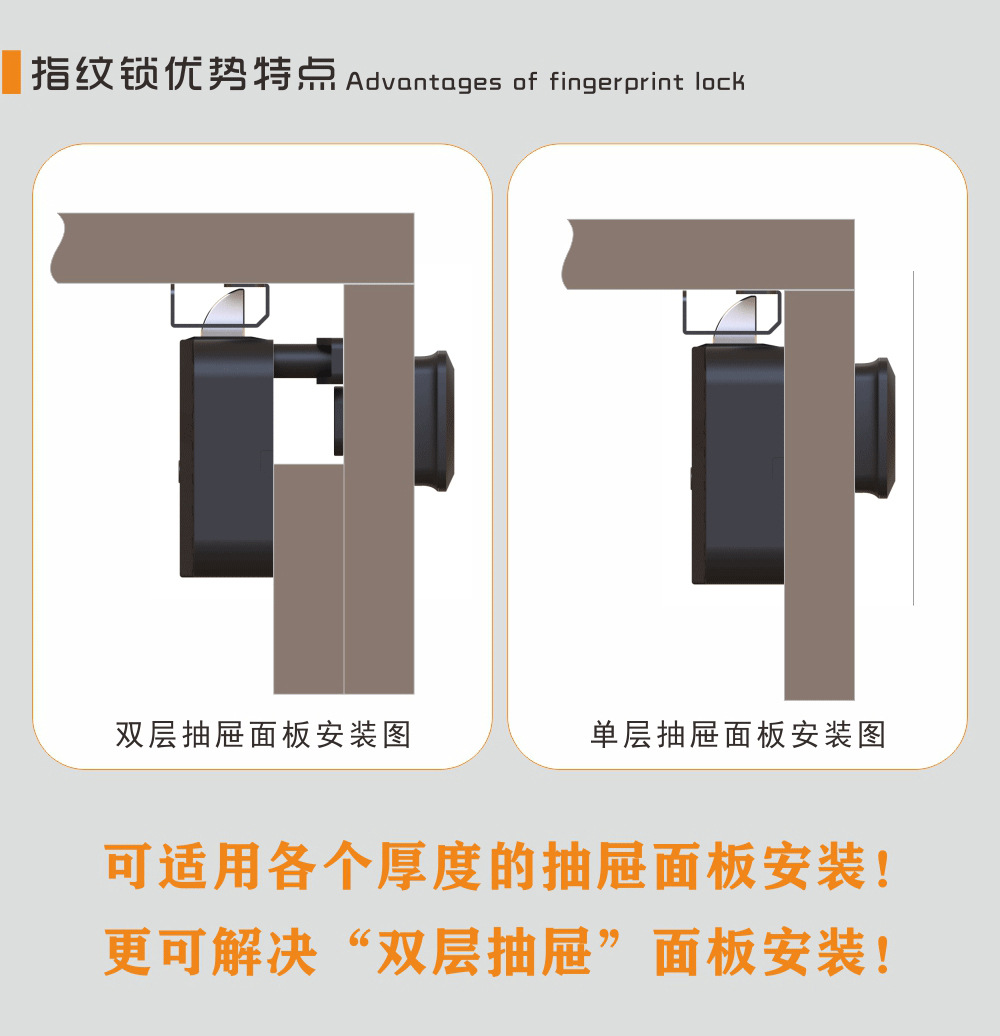 指纹锁优势特点 Advantages of fingerprint lock

双层抽屉面板安装图

单层抽屉面板安装图

可适用各个厚度的抽屉面板安装！

更可解决“双层抽屉”面板安装！