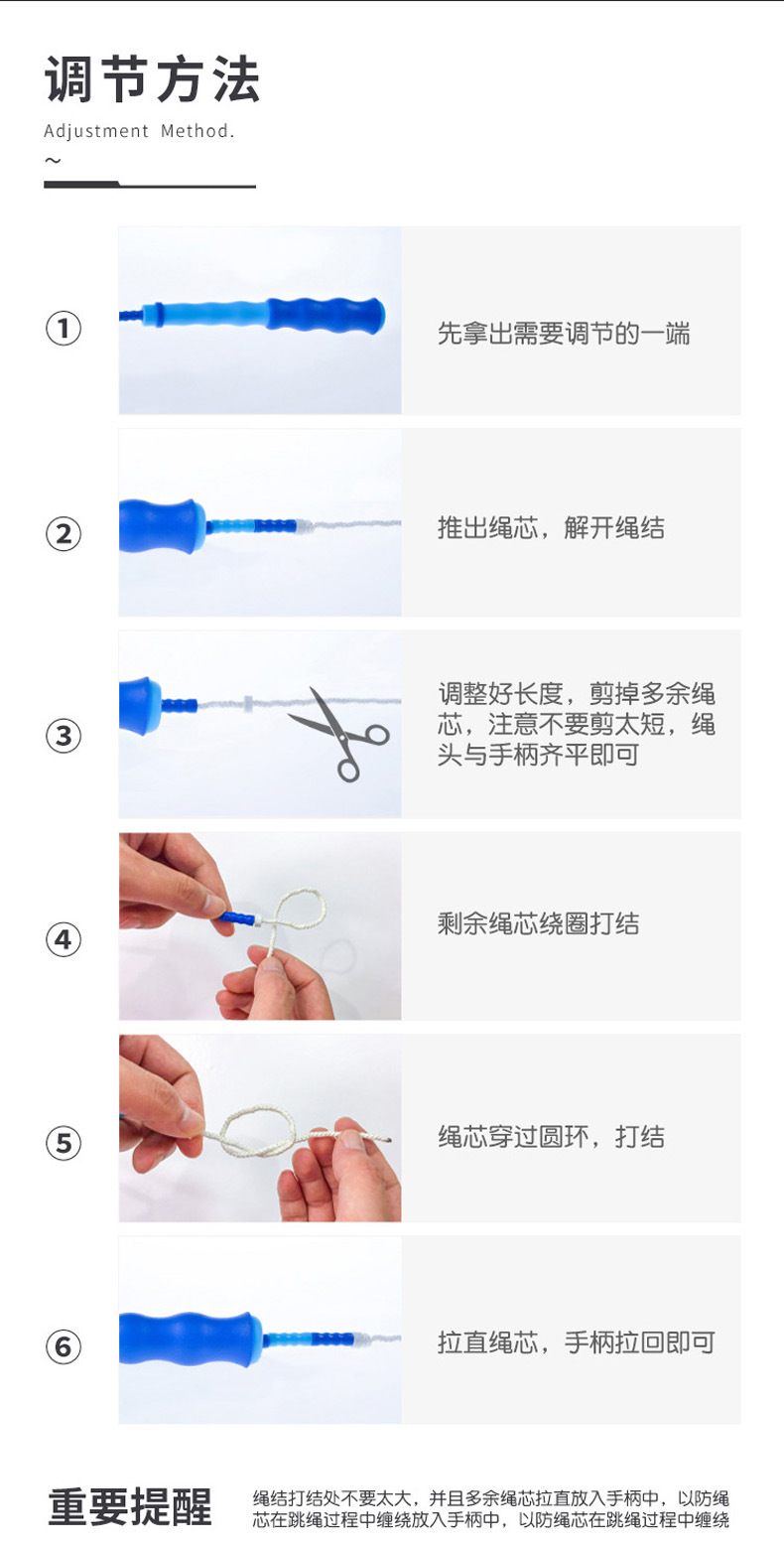 调节方法

Adjustment Method.

~

①

先拿出需要调节的一端

②

推出绳芯，解开绳结

③

调整好长度，剪掉多余绳芯，注意不要剪太短，绳头与手柄齐平即可

④

剩余绳芯绕圈打结

⑤

绳芯穿过圆环，打结

⑥

拉直绳芯，手柄拉回即可

重要提醒

绳结打结处不要太大，并且多余绳芯拉直放入手柄中，以防绳芯在跳绳过程中缠绕放入手柄中，以防绳芯在跳绳过程中缠绕