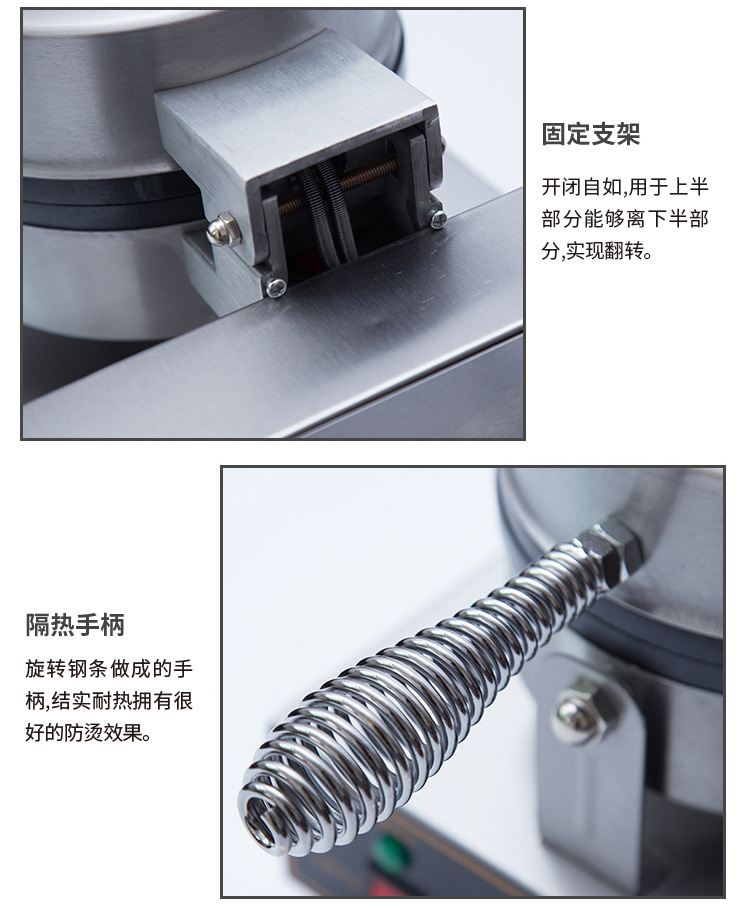 固定支架

开闭自如,用于上半部分能够离下半部分,实现翻转。

隔热手柄

旋转钢条做成的手柄,结实耐热拥有很好的防烫效果。